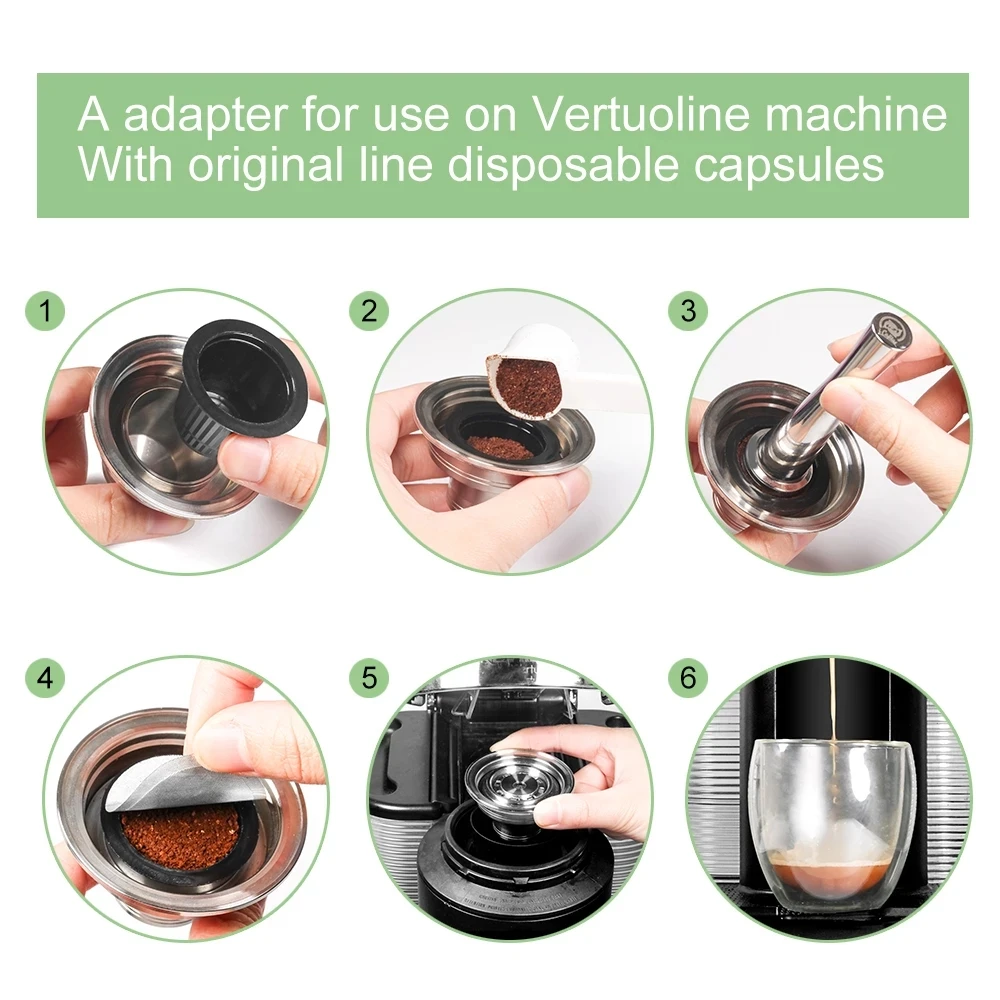 A adapter for use on Vertuoline machine
With original line disposable capsules

1

2

3

4

5

6