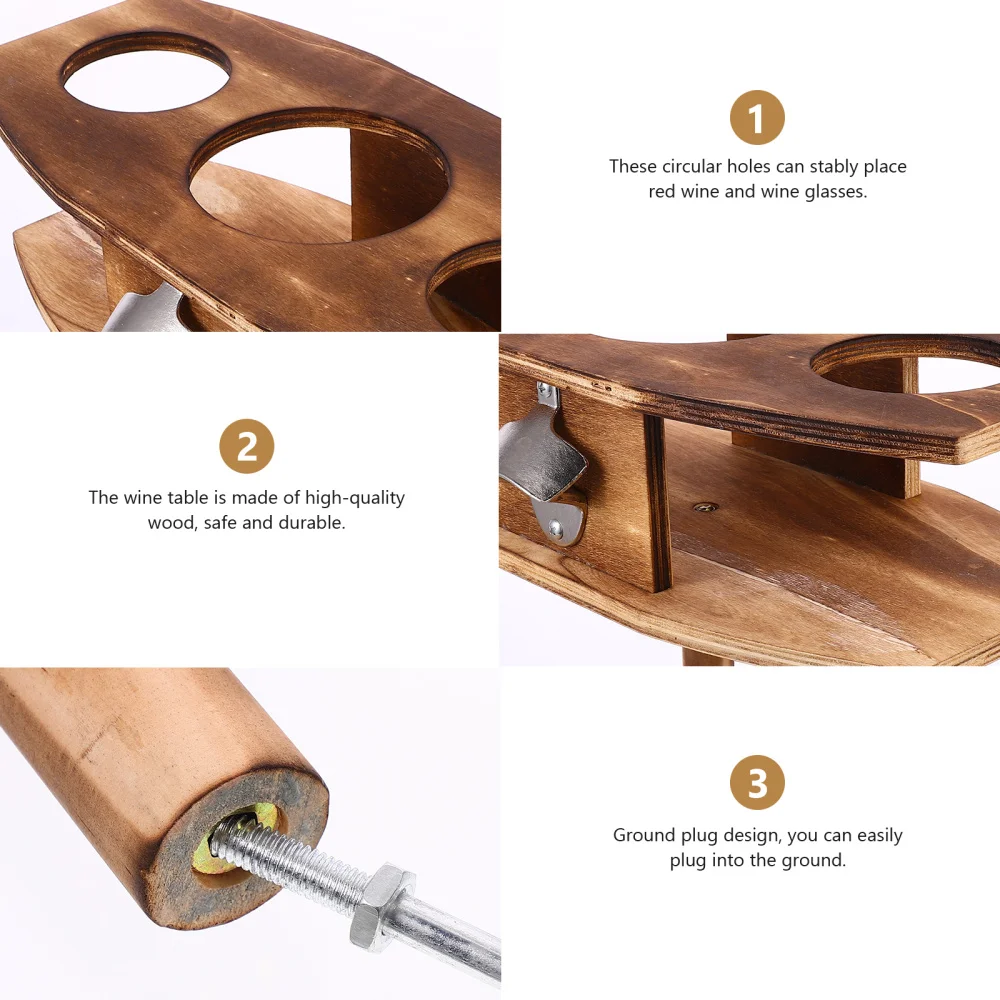 1

These circular holes can stably place red wine and wine glasses.

2

The wine table is made of high-quality wood, safe and durable.

3

Ground plug design, you can easily plug into the ground.