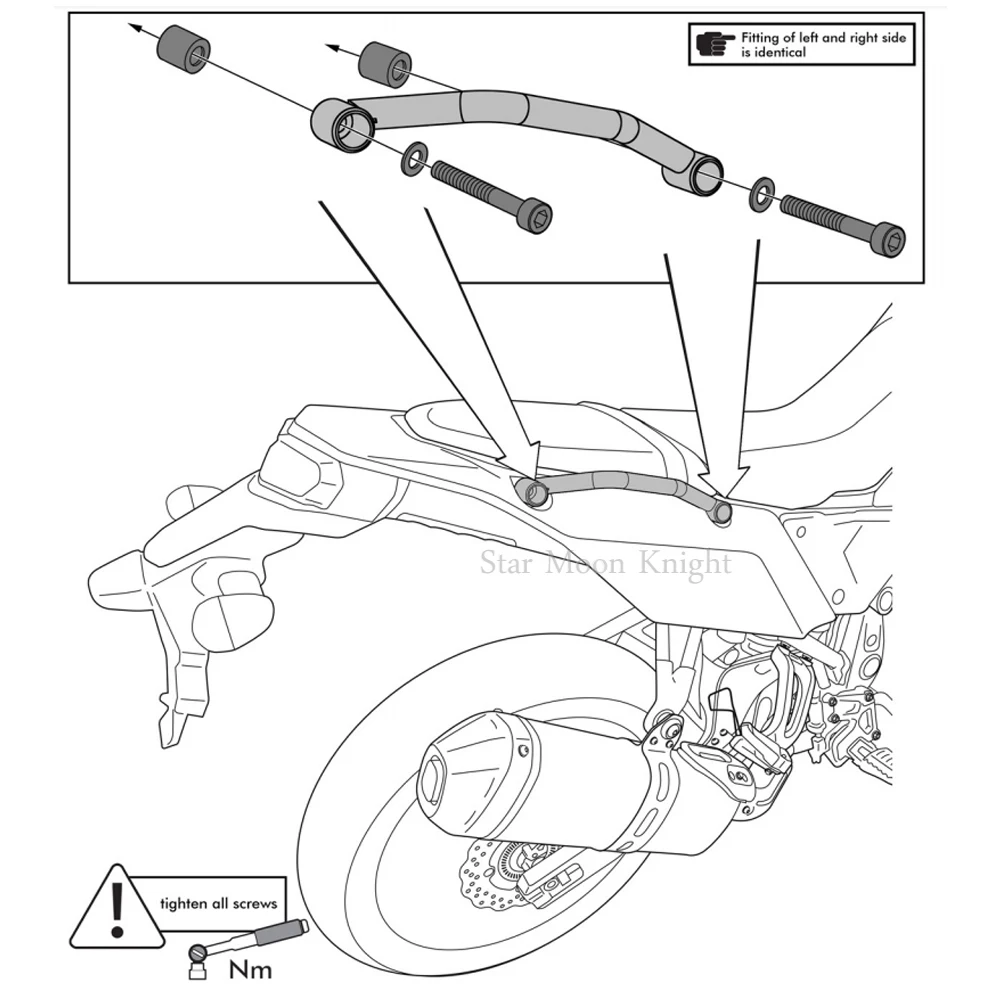 Fitting of left and right side is identical

Star Moon Knight

tighten all screws

Nm