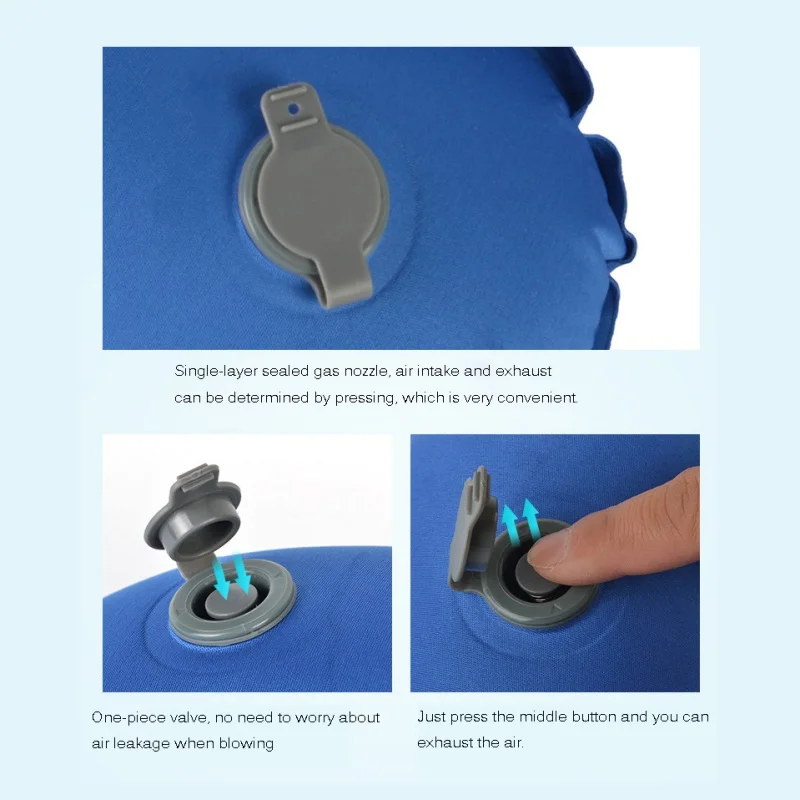 Single-layer sealed gas nozzle, air intake and exhaust can be determined by pressing, which is very convenient.

One-piece valve, no need to worry about air leakage when blowing

Just press the middle button and you can exhaust the air.