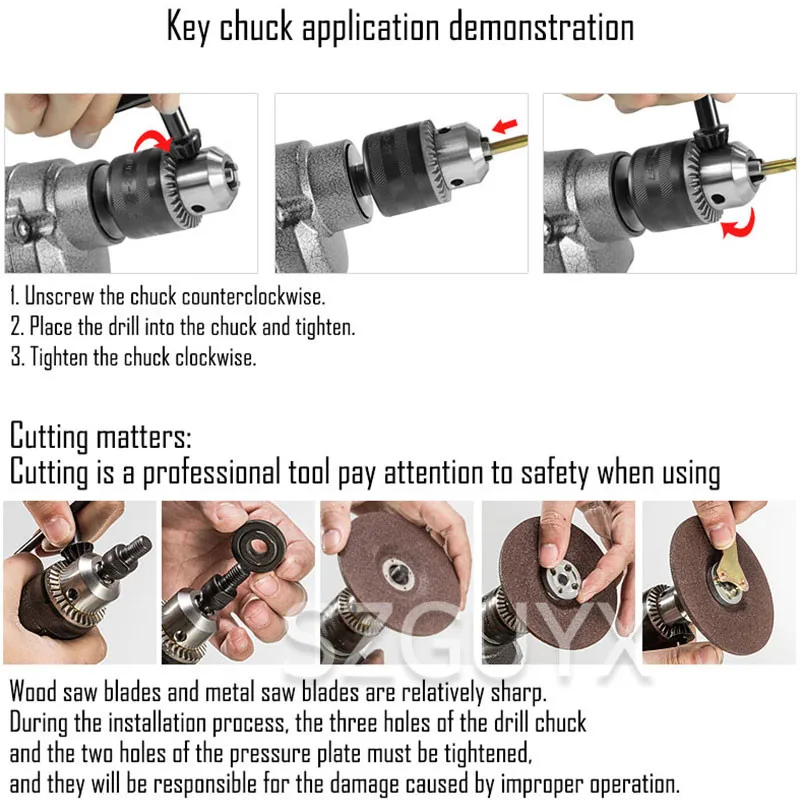 Key chuck application demonstration

1. Unscrew the chuck counterclockwise.
2. Place the drill into the chuck and tighten.
3. Tighten the chuck clockwise.

Cutting matters:
Cutting is a professional tool pay attention to safety when using

SZGUYX

Wood saw blades and metal saw blades are relatively sharp.
During the installation process, the three holes of the drill chuck and the two holes of the pressure plate must be tightened, and they will be responsible for the damage caused by improper operation.