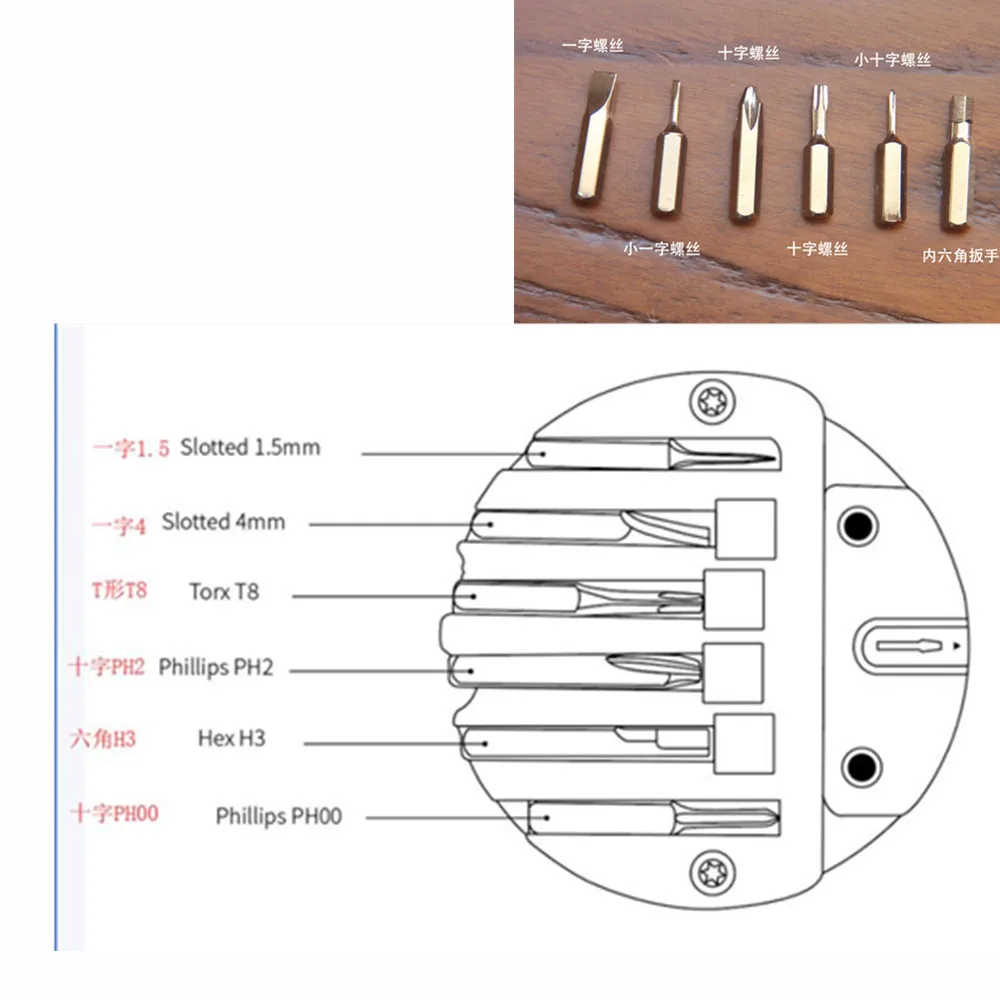 一字螺丝
十字螺丝
小十字螺丝
小一字螺丝
十字螺丝
内六角扳手

一字1.5 Slotted 1.5mm
一字4 Slotted 4mm
T形T8 Torx T8
十字PH2 Phillips PH2
六角H3 Hex H3
十字PH00 Phillips PH00