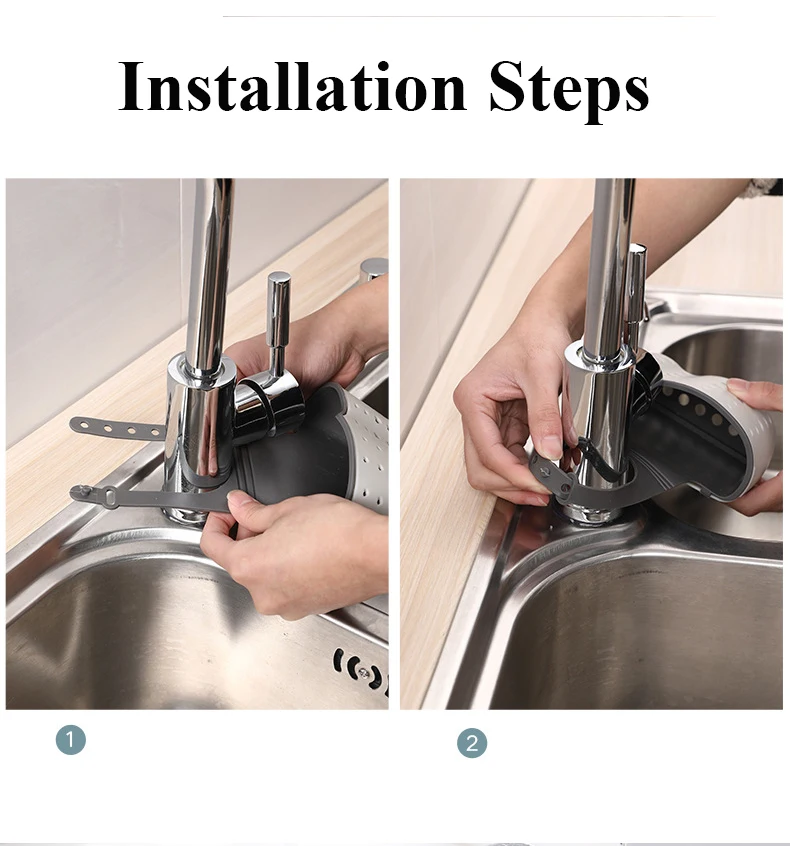 Installation Steps

1

2