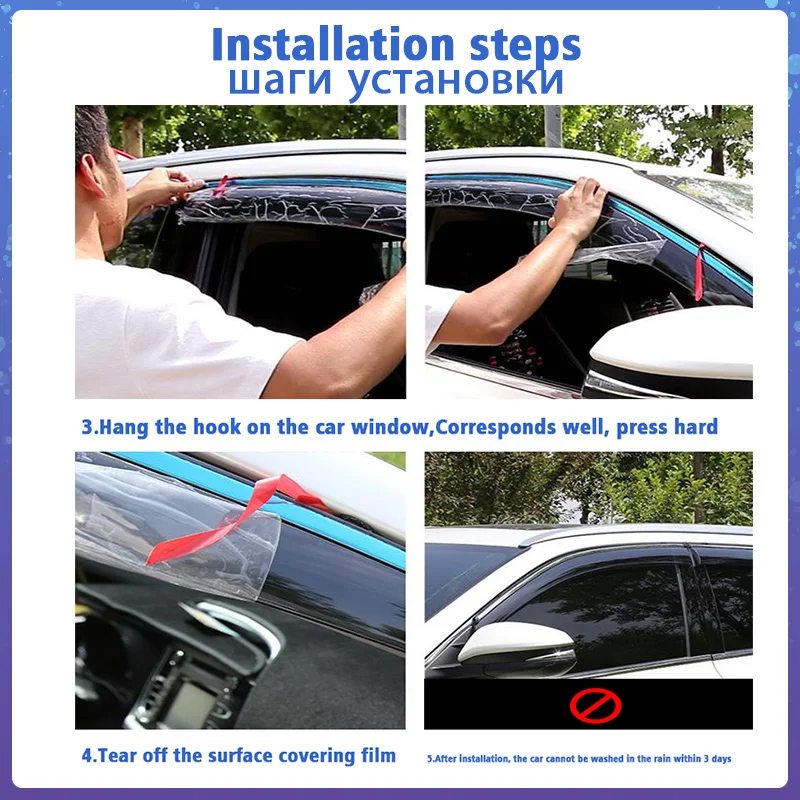 Installation steps
шаги установки

3.Hang the hook on the car window,Corresponds well, press hard

4.Tear off the surface covering film

5.After installation, the car cannot be washed in the rain within 3 days