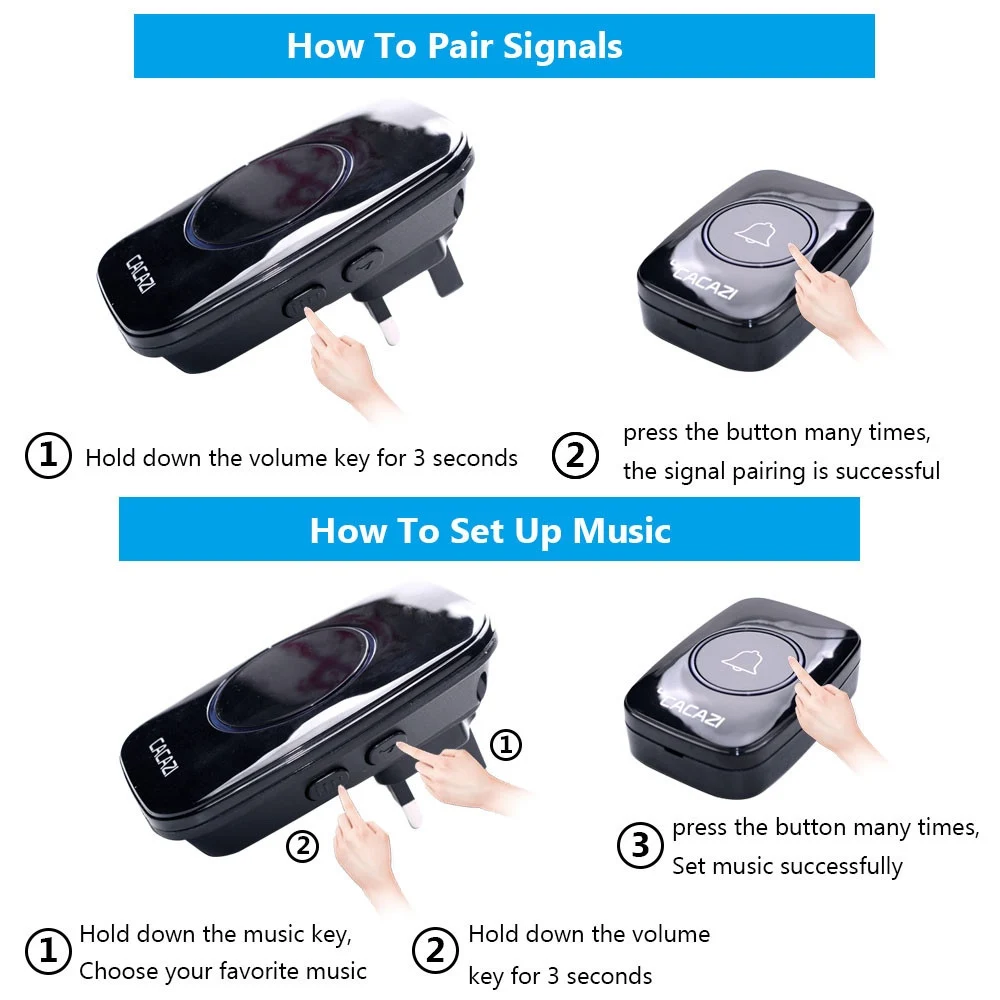 How To Pair Signals

CACAZI

CACAZI

① Hold down the volume key for 3 seconds

② press the button many times, the signal pairing is successful

How To Set Up Music

CACAZI

①

②

CACAZI

③ press the button many times, Set music successfully

① Hold down the music key, Choose your favorite music

② Hold down the volume key for 3 seconds