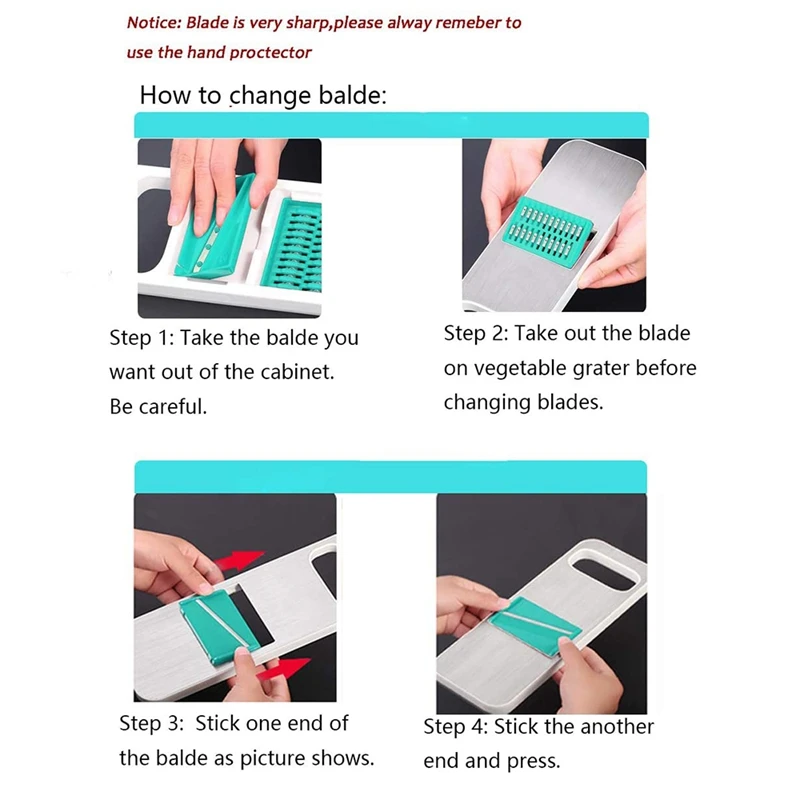 Notice: Blade is very sharp,please alway remeber to use the hand proctector

How to change balde:

Step 1: Take the balde you want out of the cabinet. Be careful.

Step 2: Take out the blade on vegetable grater before changing blades.

Step 3: Stick one end of the balde as picture shows.

Step 4: Stick the another end and press.