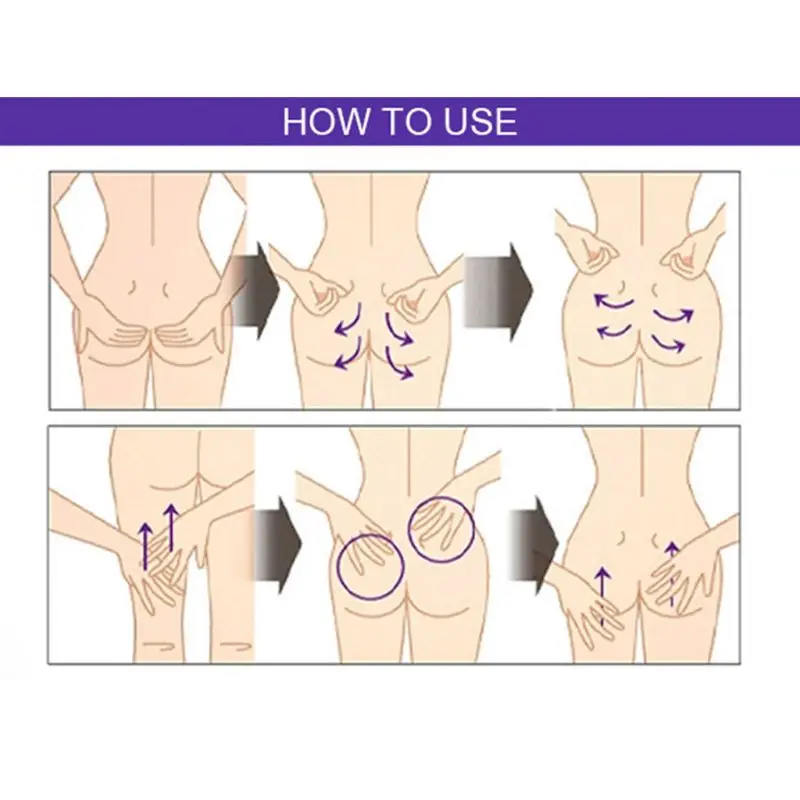 HOW TO USE