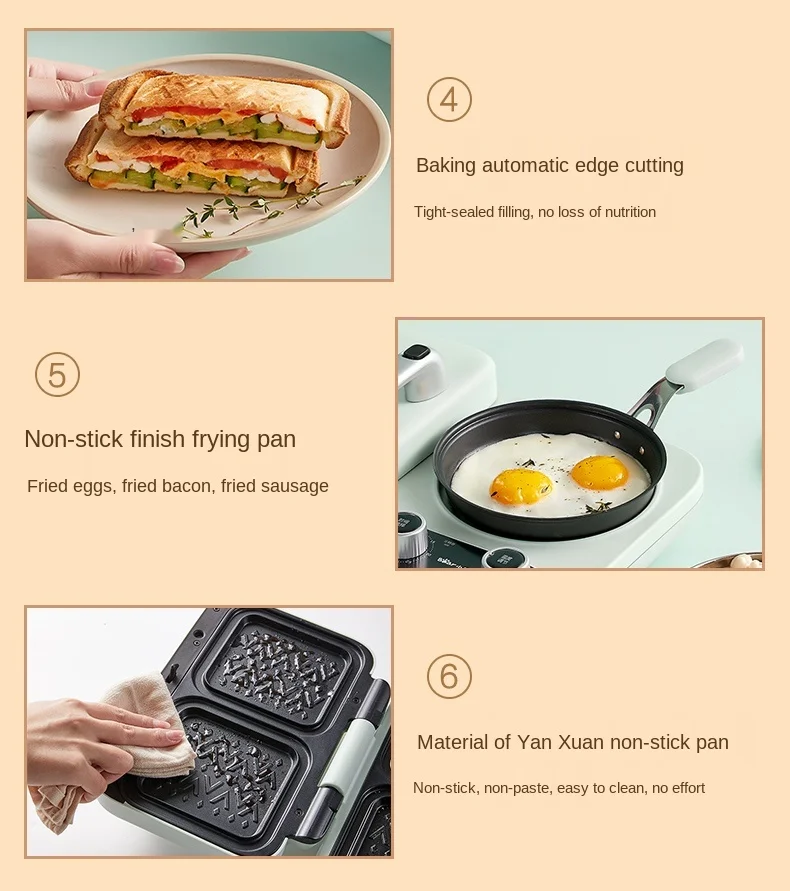 ④

Baking automatic edge cutting

Tight-sealed filling, no loss of nutrition

⑤

Non-stick finish frying pan

Fried eggs, fried bacon, fried sausage

⑥

Material of Yan Xuan non-stick pan

Non-stick, non-paste, easy to clean, no effort