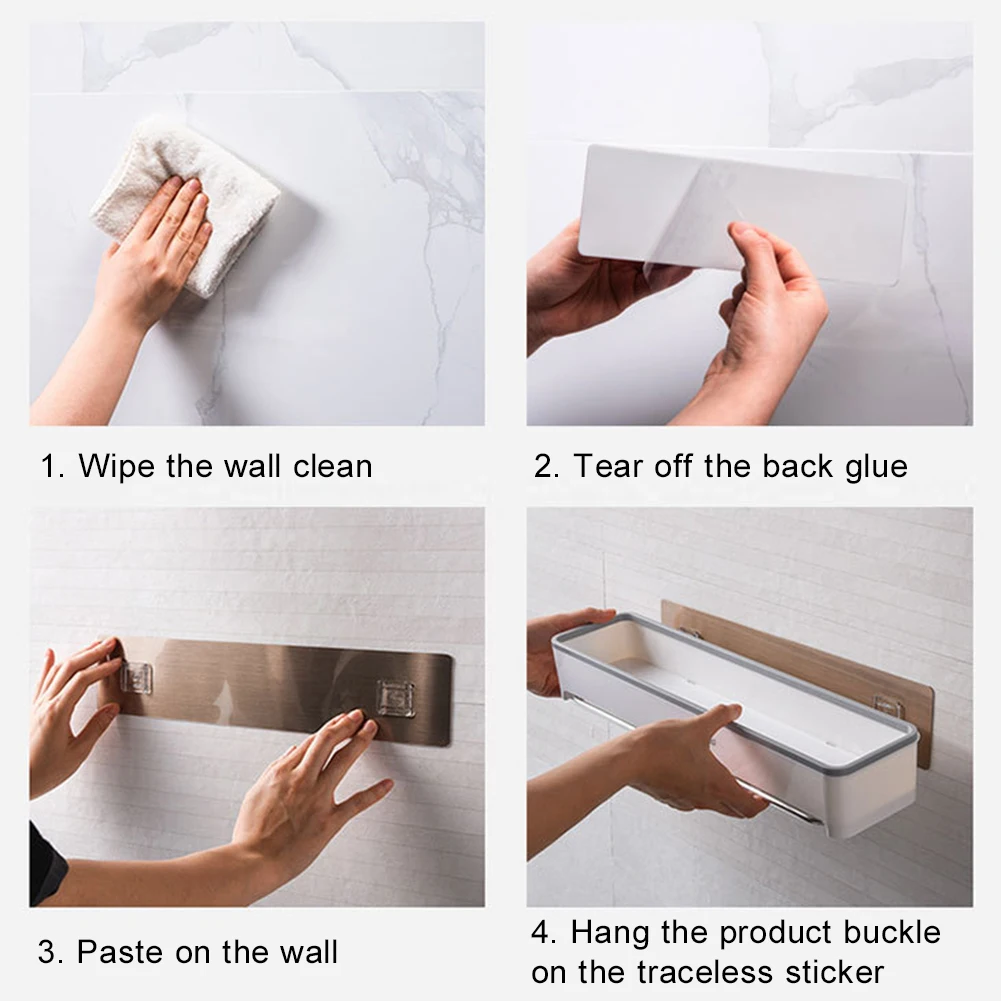 1. Wipe the wall clean

2. Tear off the back glue

3. Paste on the wall

4. Hang the product buckle on the traceless sticker