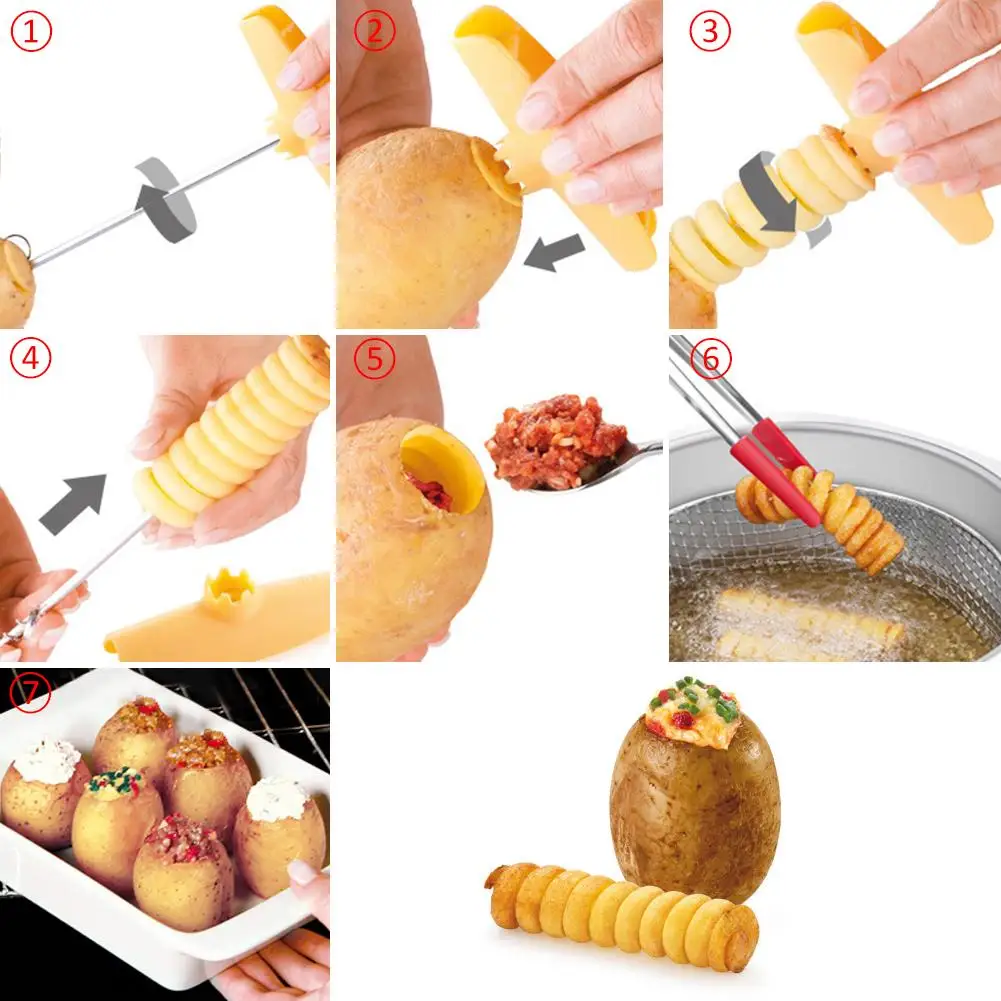 ①

②

③

④

⑤

⑥

⑦