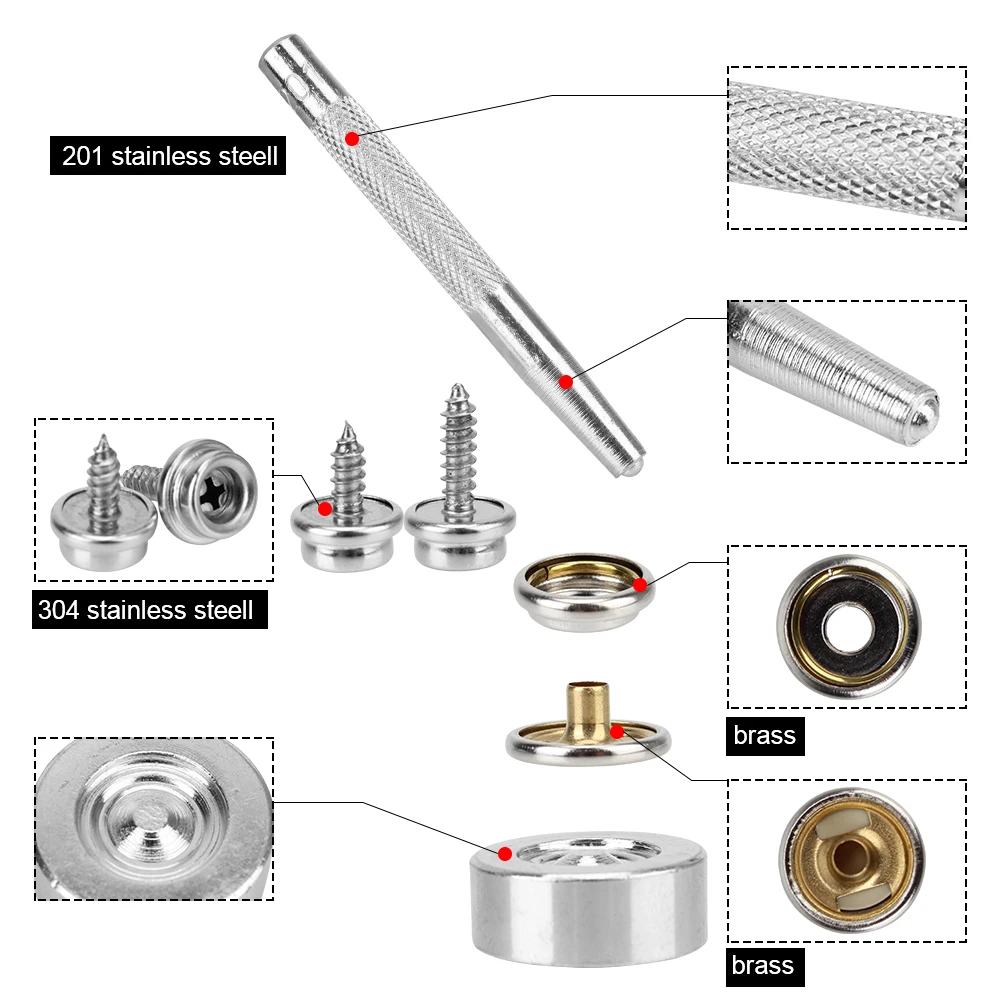 201 stainless steell

304 stainless steell

brass

brass