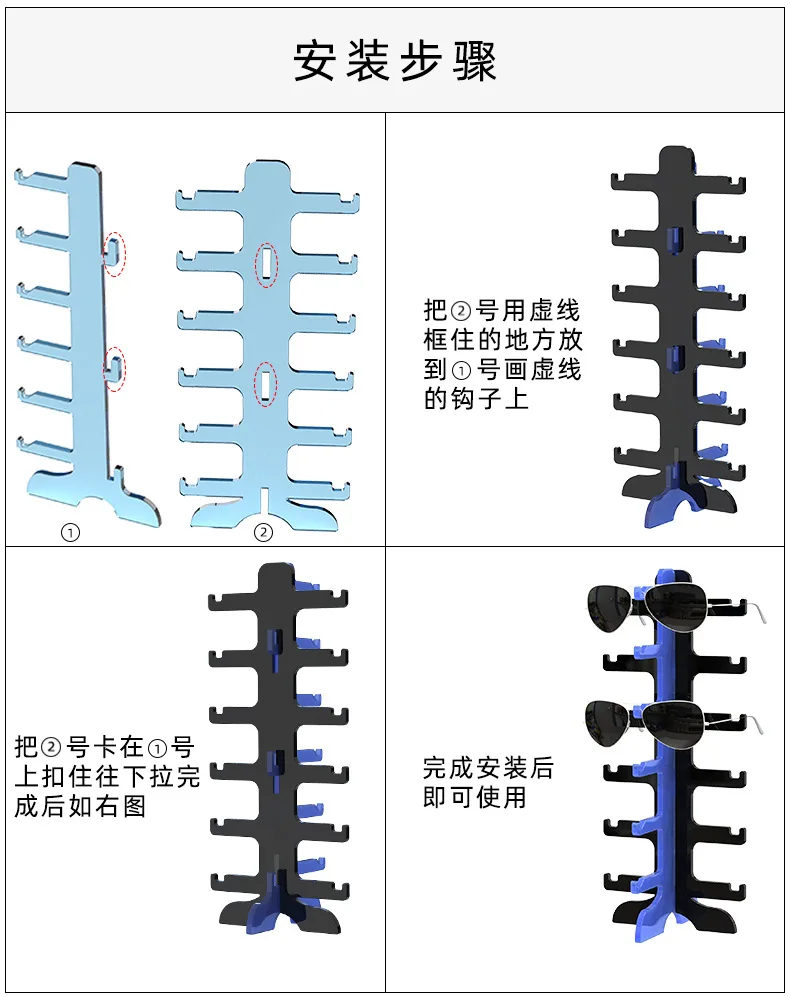 安装步骤

① ②

把②号用虚线框住的地方放到①号画虚线的钩子上

把②号卡在①号上扣住往下拉完成后如右图

完成安装后即可使用