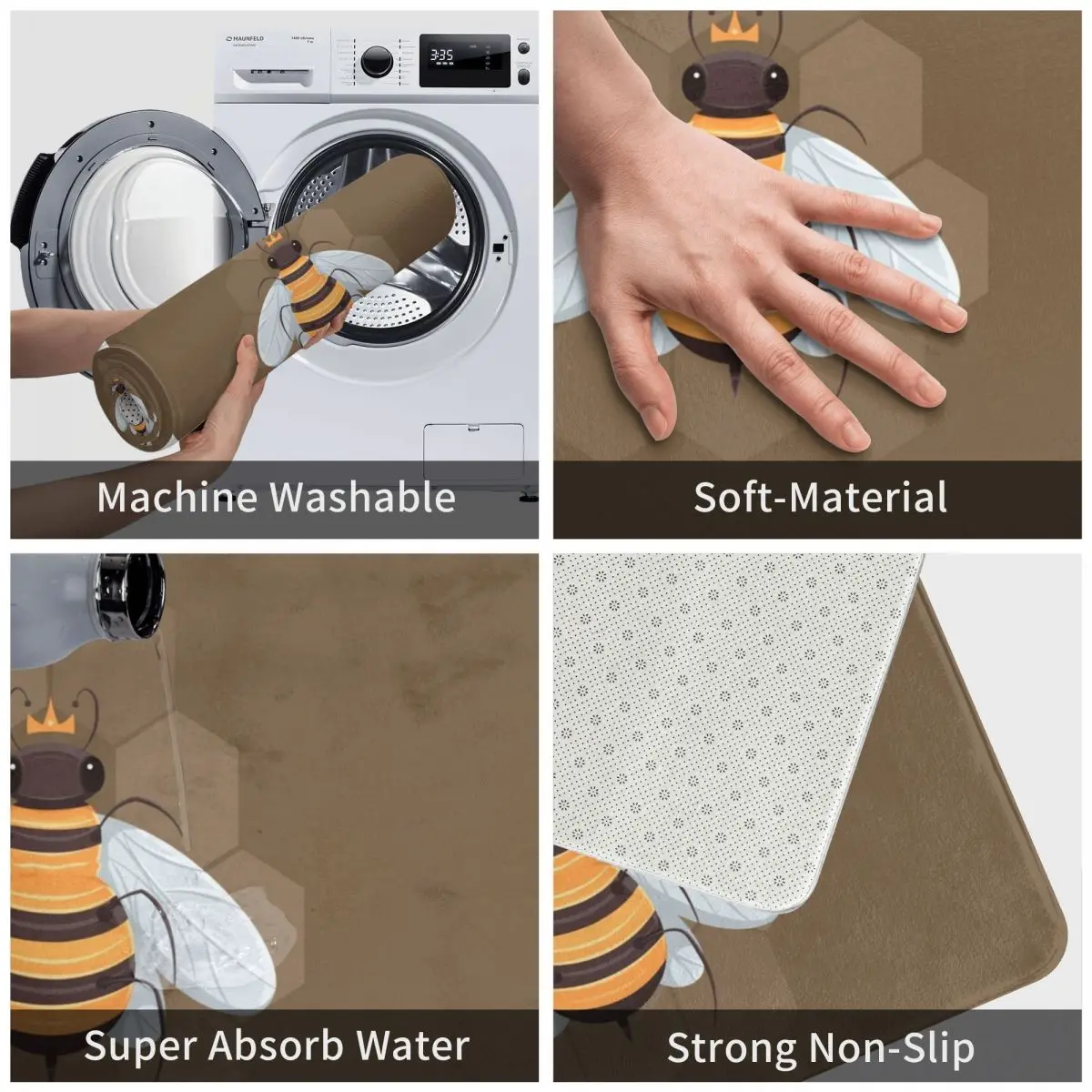 MAUNFELD

3:35

Machine Washable

Soft-Material

Super Absorb Water

Strong Non-Slip