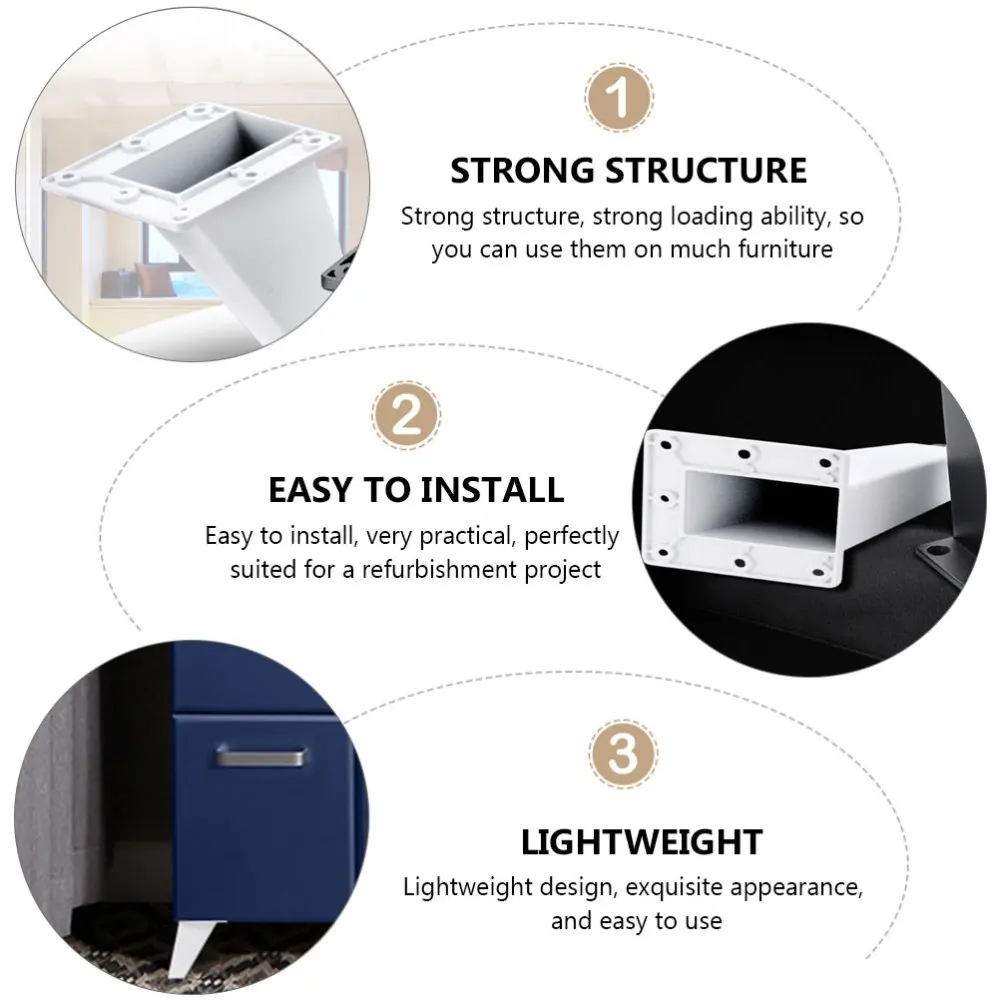 1

STRONG STRUCTURE

Strong structure, strong loading ability, so you can use them on much furniture

2

EASY TO INSTALL

Easy to install, very practical, perfectly suited for a refurbishment project

3

LIGHTWEIGHT

Lightweight design, exquisite appearance, and easy to use