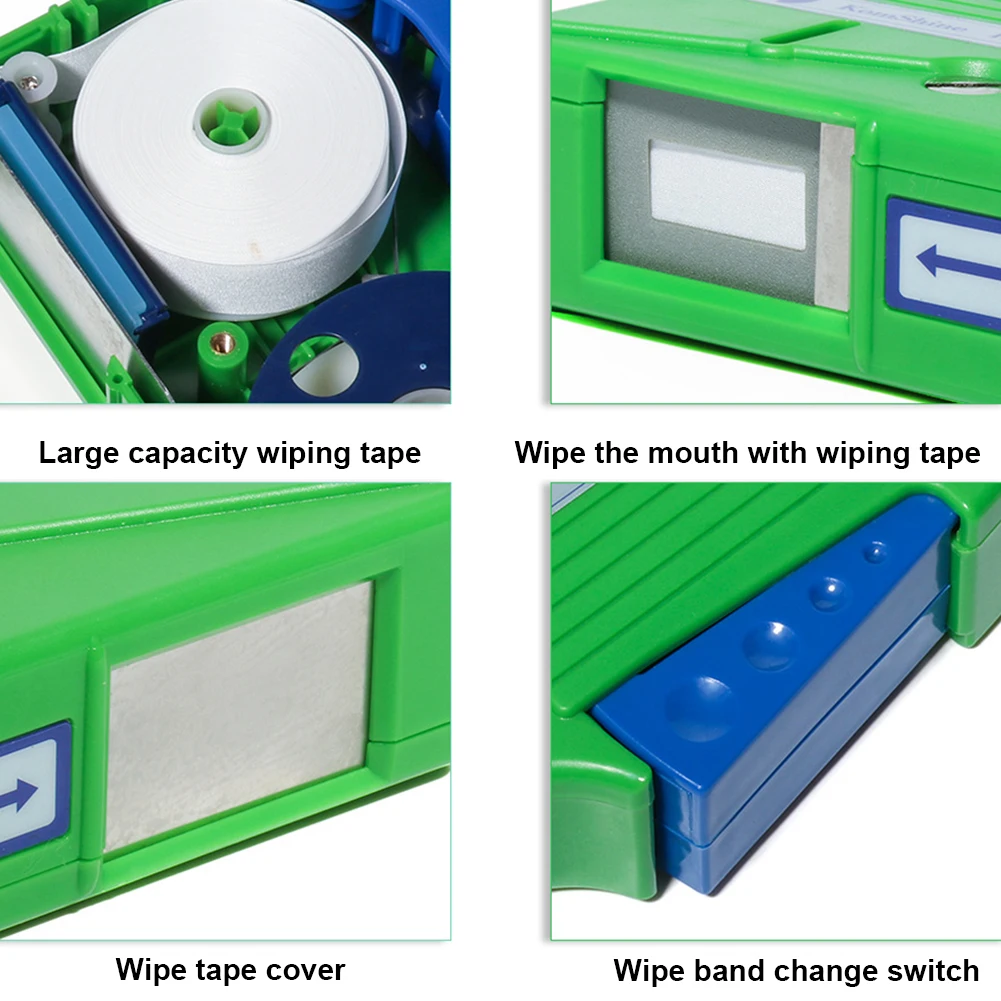 KomShine

Large capacity wiping tape

Wipe the mouth with wiping tape

Wipe tape cover

Wipe band change switch