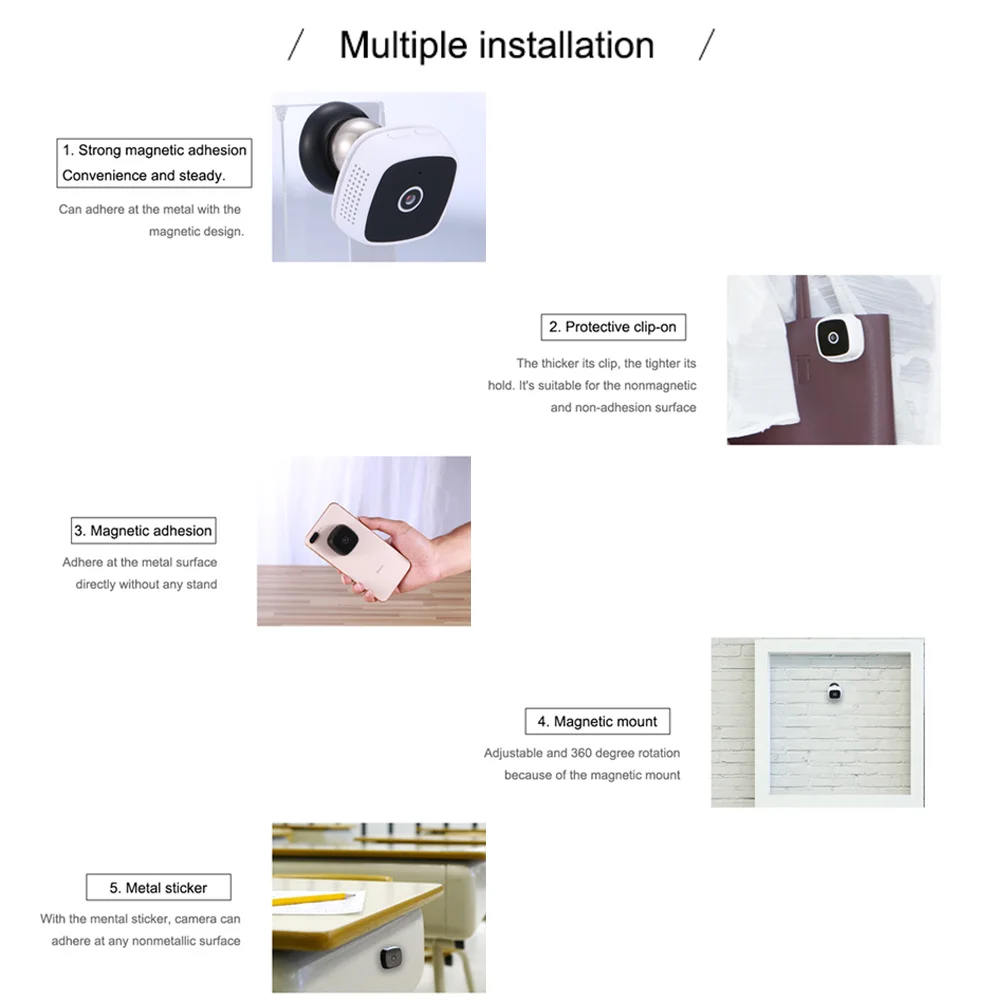 / Multiple installation /

1. Strong magnetic adhesion
Convenience and steady.

Can adhere at the metal with the magnetic design.

2. Protective clip-on

The thicker its clip, the tighter its hold. It's suitable for the nonmagnetic and non-adhesion surface

3. Magnetic adhesion

Adhere at the metal surface directly without any stand

4. Magnetic mount

Adjustable and 360 degree rotation because of the magnetic mount

5. Metal sticker

With the mental sticker, camera can adhere at any nonmetallic surface