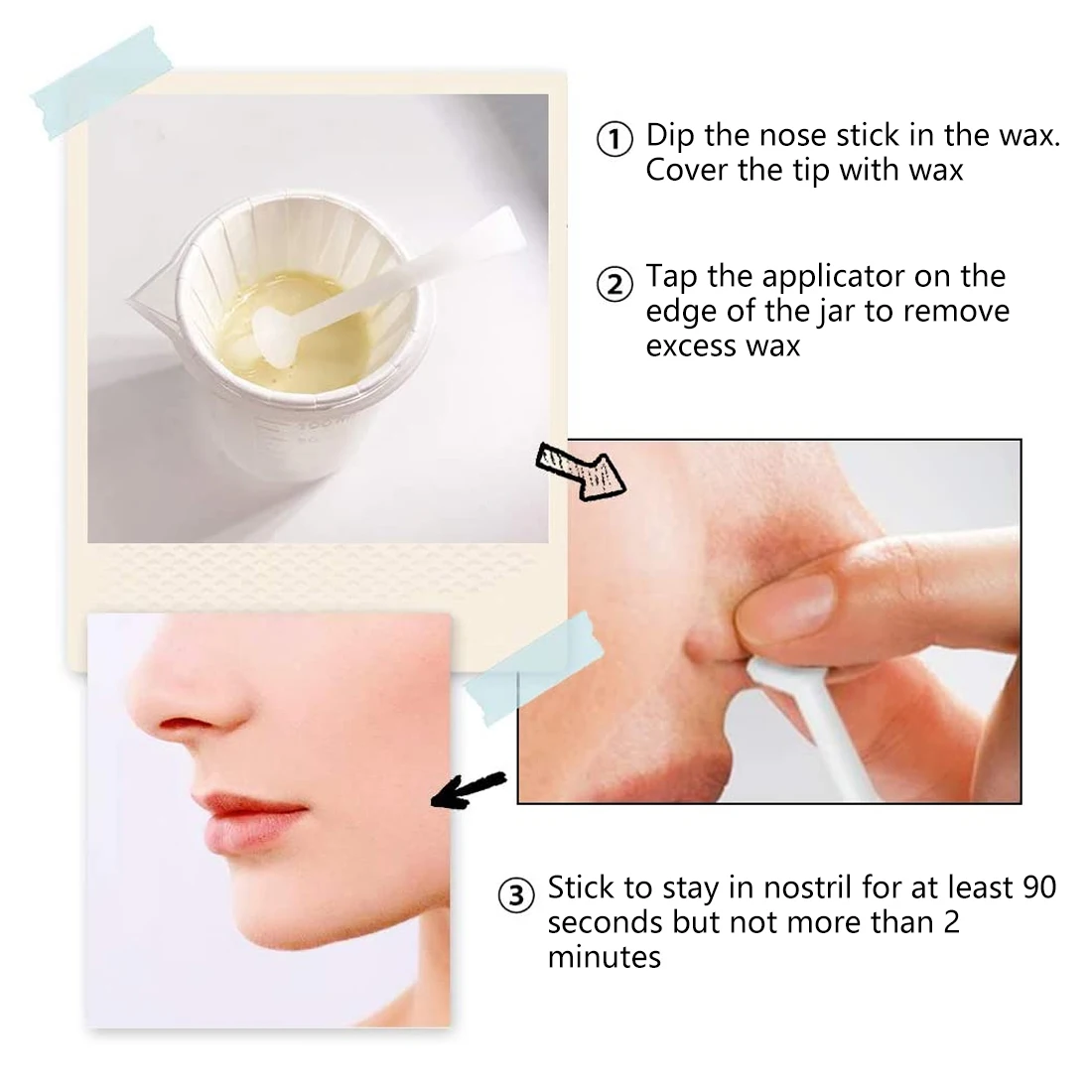 ① Dip the nose stick in the wax. Cover the tip with wax

② Tap the applicator on the edge of the jar to remove excess wax

③ Stick to stay in nostril for at least 90 seconds but not more than 2 minutes