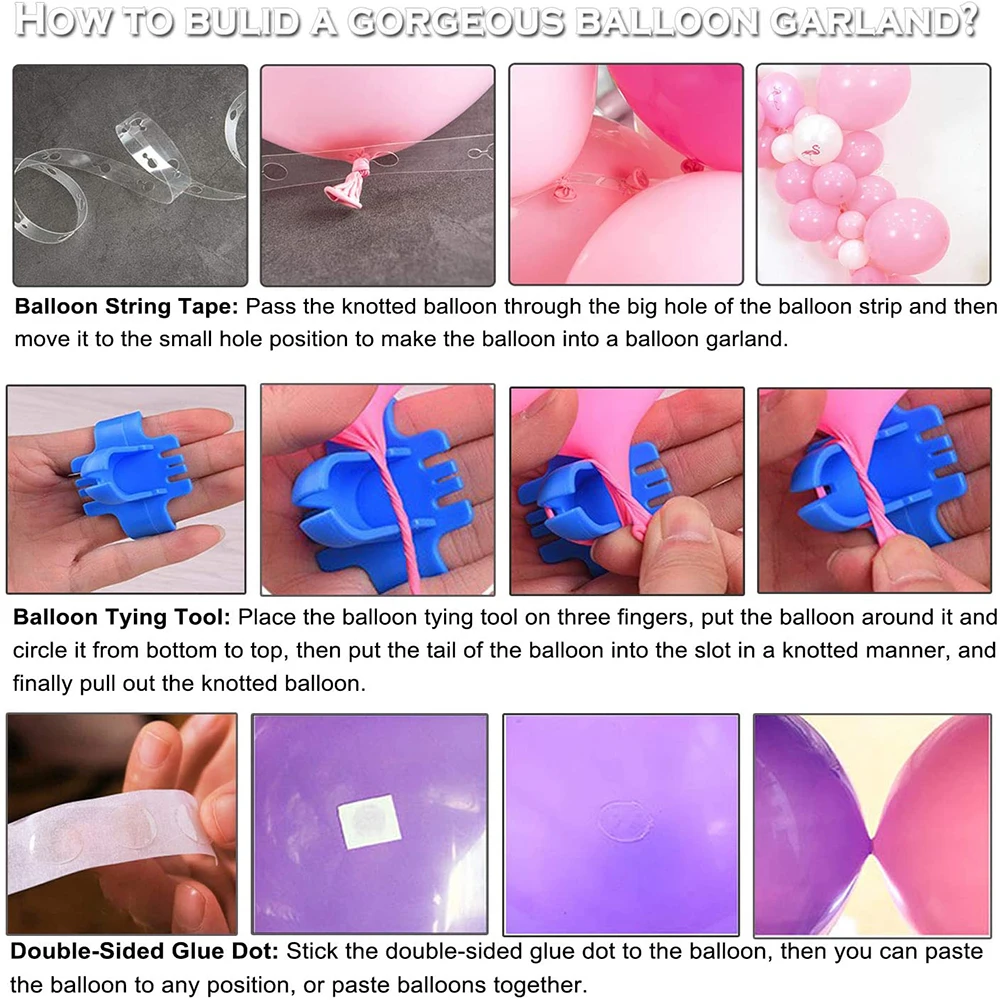 HOW TO BULID A GORGEOUS BALLOON GARLAND?

**Balloon String Tape:** Pass the knotted balloon through the big hole of the balloon strip and then move it to the small hole position to make the balloon into a balloon garland.

**Balloon Tying Tool:** Place the balloon tying tool on three fingers, put the balloon around it and circle it from bottom to top, then put the tail of the balloon into the slot in a knotted manner, and finally pull out the knotted balloon.

**Double-Sided Glue Dot:** Stick the double-sided glue dot to the balloon, then you can paste the balloon to any position, or paste balloons together.