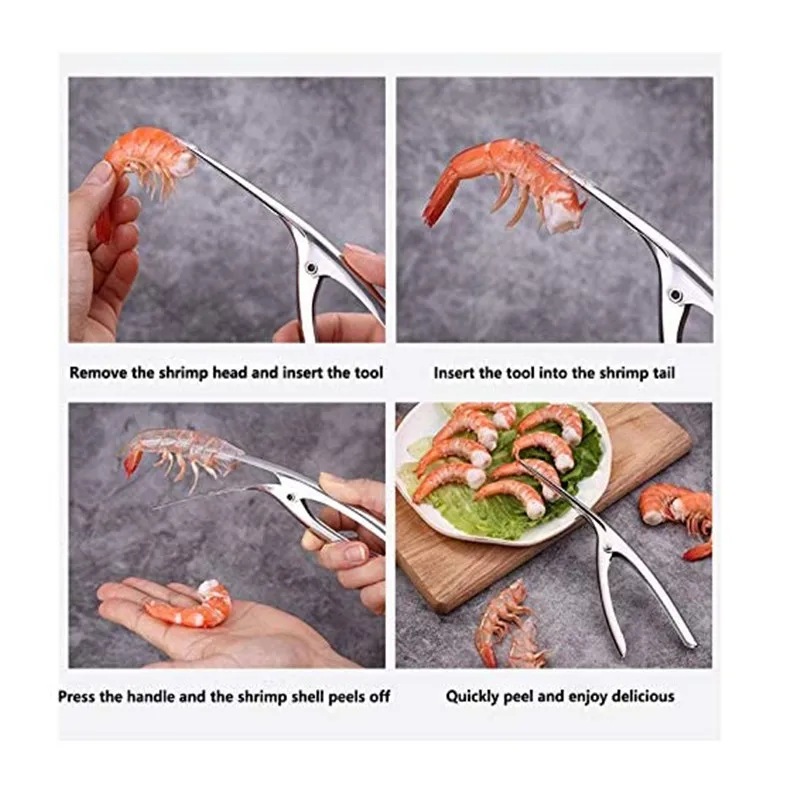 Remove the shrimp head and insert the tool

Insert the tool into the shrimp tail

Press the handle and the shrimp shell peels off

Quickly peel and enjoy delicious