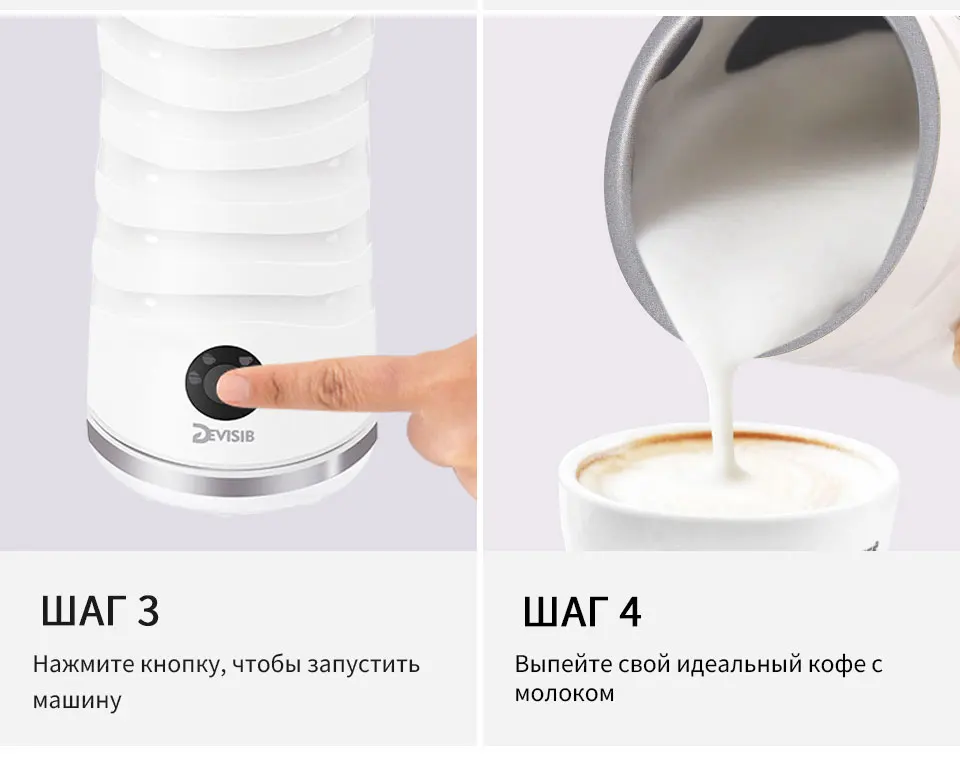 DEVISIB

ШАГ 3

Нажмите кнопку, чтобы запустить машину

ШАГ 4

Выпейте свой идеальный кофе с молоком