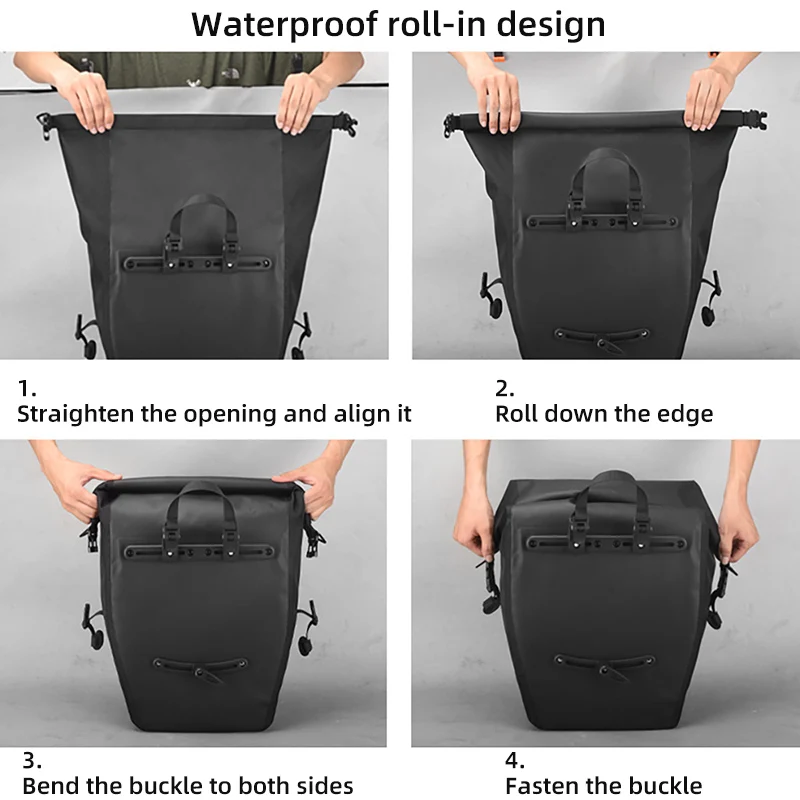 Waterproof roll-in design

1.
Straighten the opening and align it

2.
Roll down the edge

3.
Bend the buckle to both sides

4.
Fasten the buckle