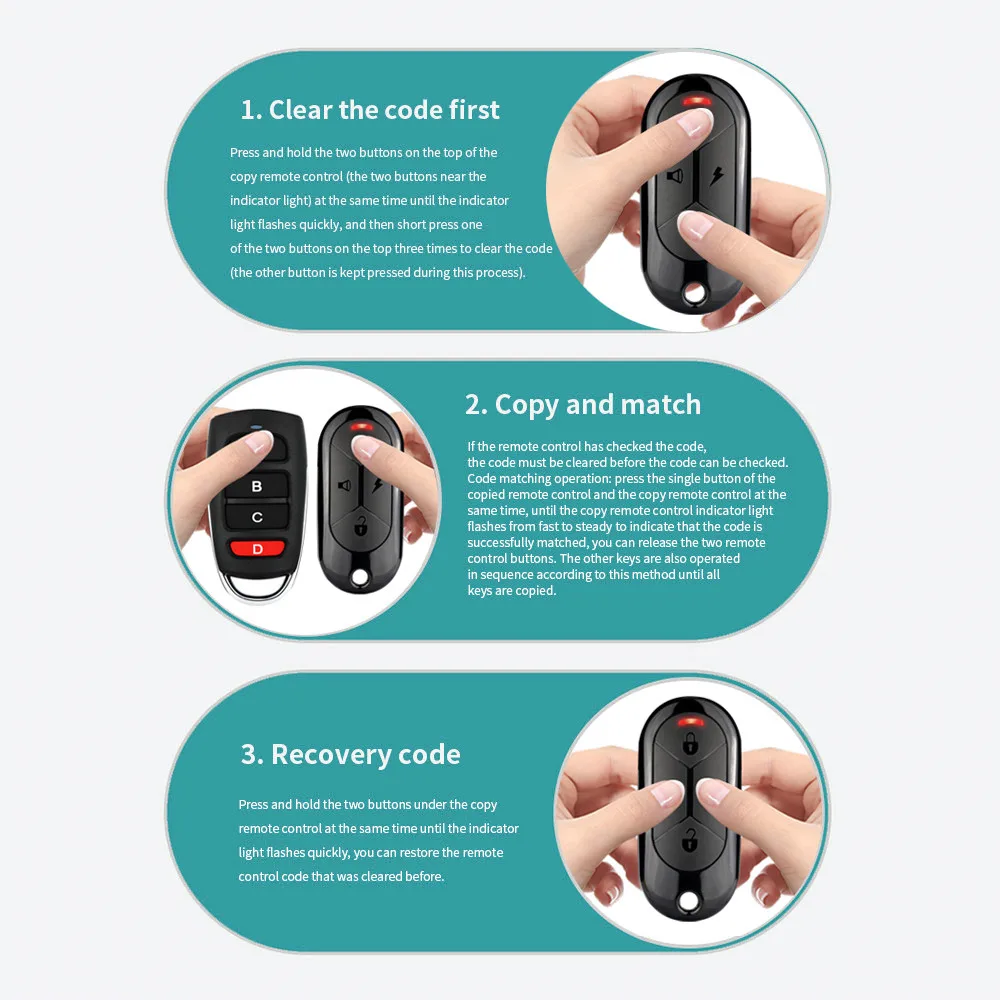 1. Clear the code first

Press and hold the two buttons on the top of the copy remote control (the two buttons near the indicator light) at the same time until the indicator light flashes quickly, and then short press one of the two buttons on the top three times to clear the code (the other button is kept pressed during this process).

B
C
D

2. Copy and match

If the remote control has checked the code, the code must be cleared before the code can be checked. Code matching operation: press the single button of the copied remote control and the copy remote control at the same time, until the copy remote control indicator light flashes from fast to steady to indicate that the code is successfully matched, you can release the two remote control buttons. The other keys are also operated in sequence according to this method until all keys are copied.

3. Recovery code

Press and hold the two buttons under the copy remote control at the same time until the indicator light flashes quickly, you can restore the remote control code that was cleared before.