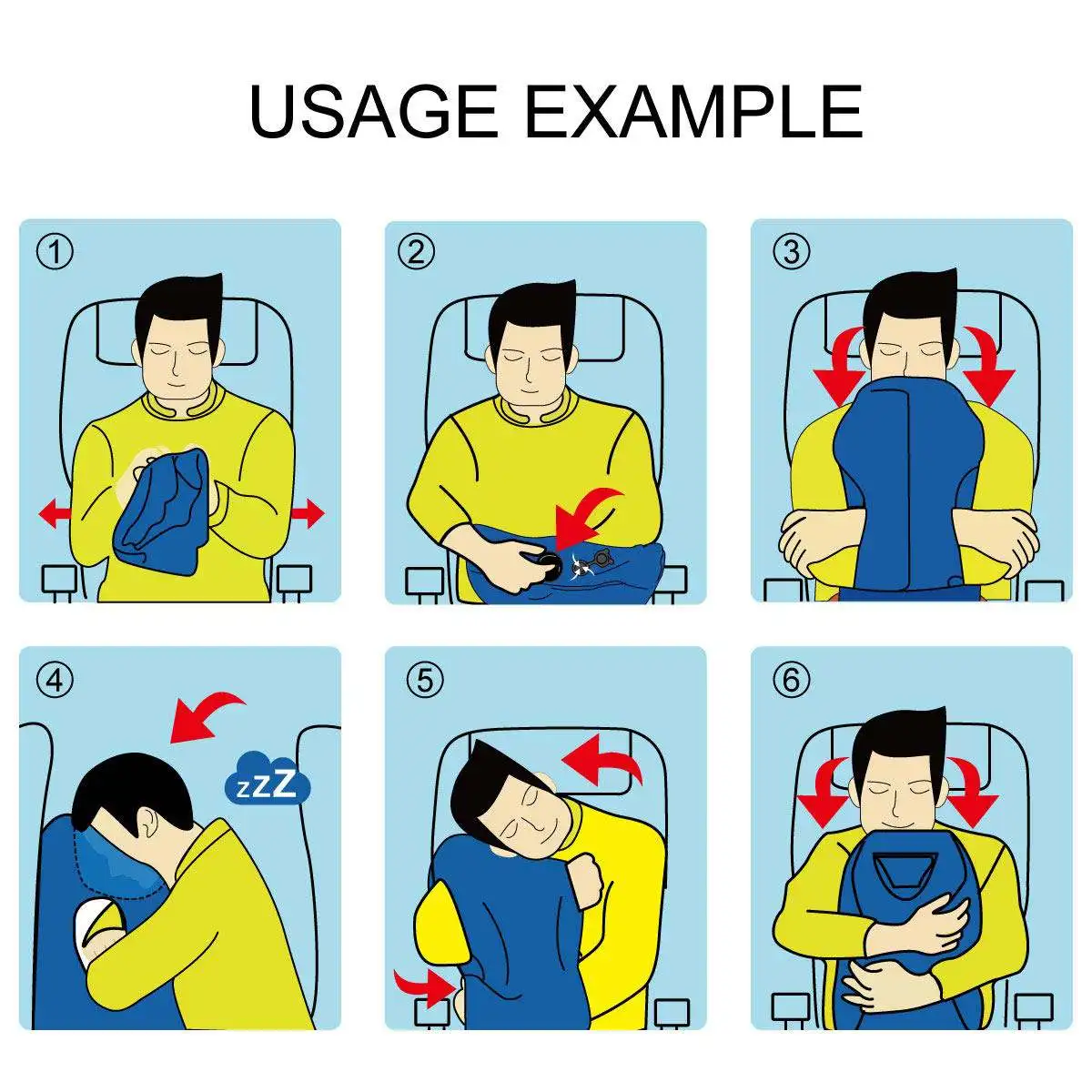 USAGE EXAMPLE

①

②

③

④

zZZ

⑤

⑥