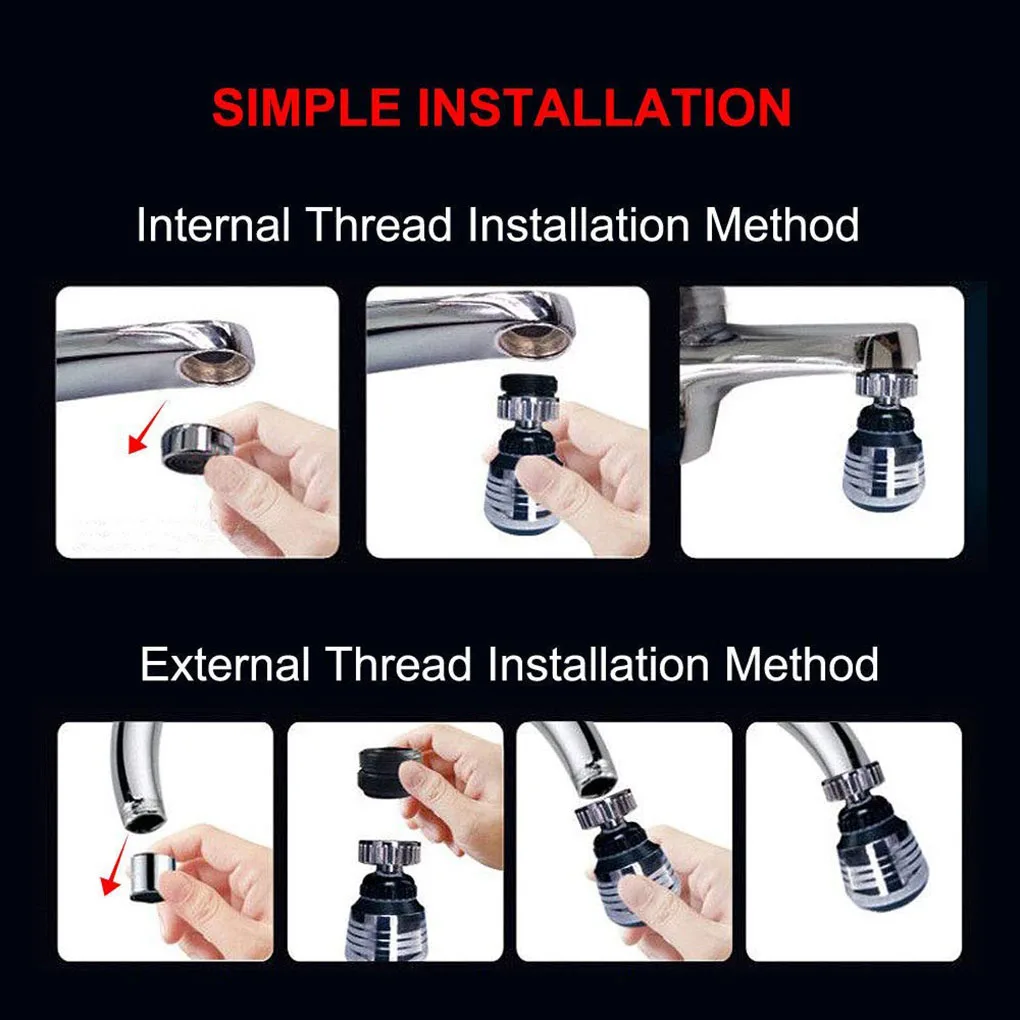 SIMPLE INSTALLATION

Internal Thread Installation Method

External Thread Installation Method