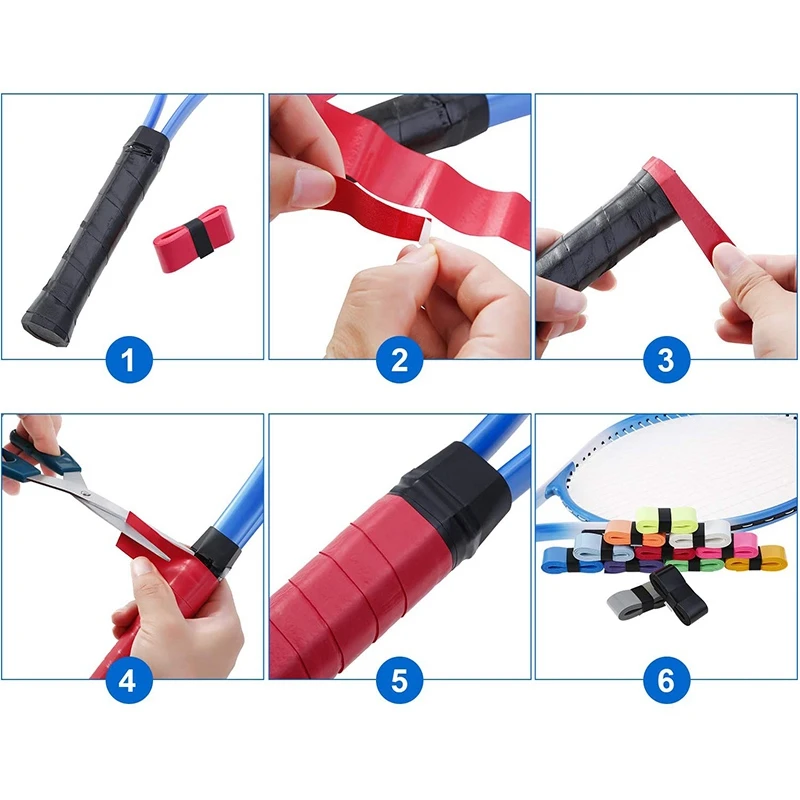 1

2

3

4

5

6