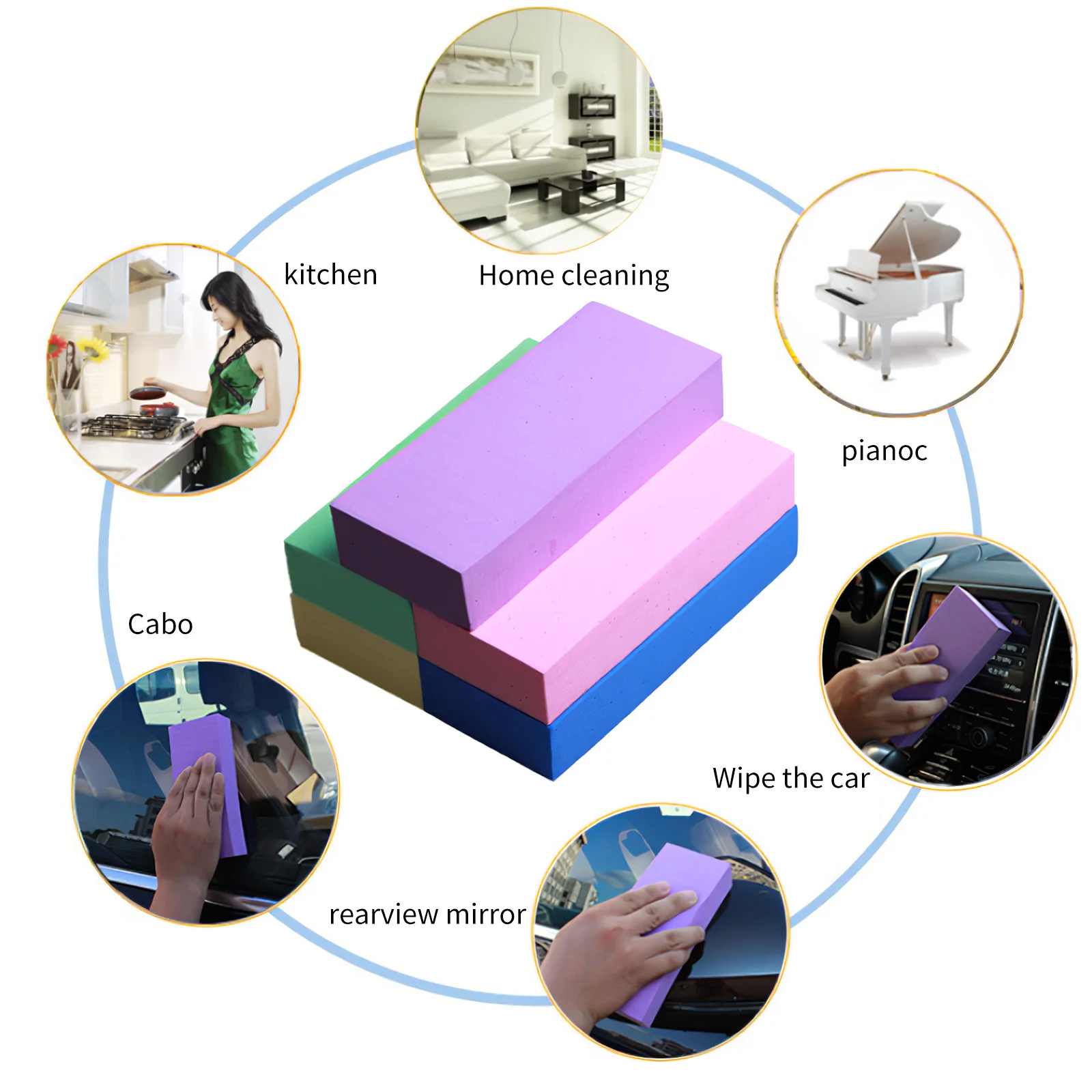 kitchen

Home cleaning

pianoc

Cabo

Wipe the car

rearview mirror