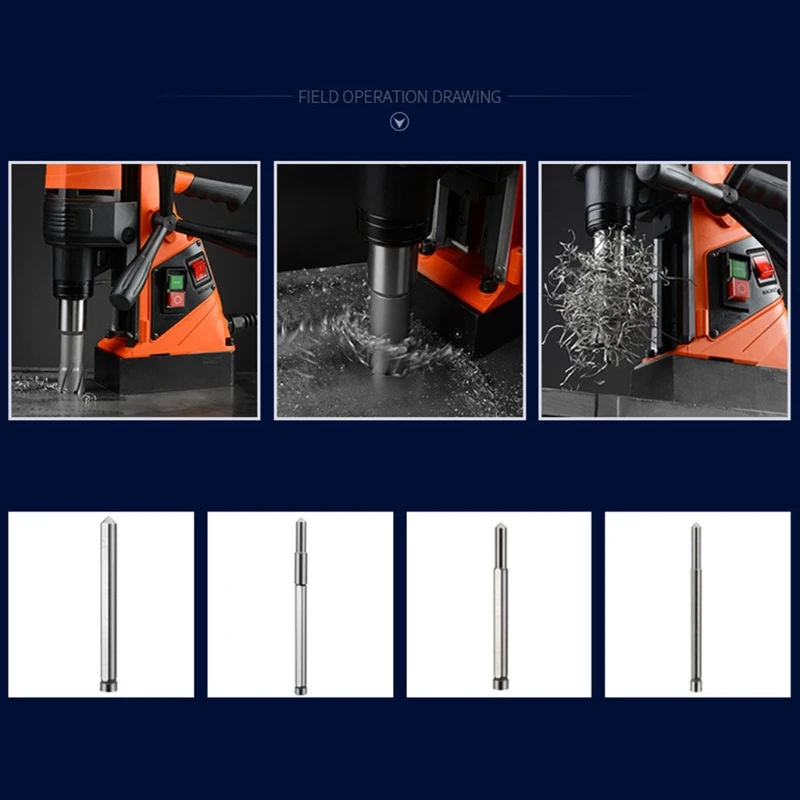 FIELD OPERATION DRAWING