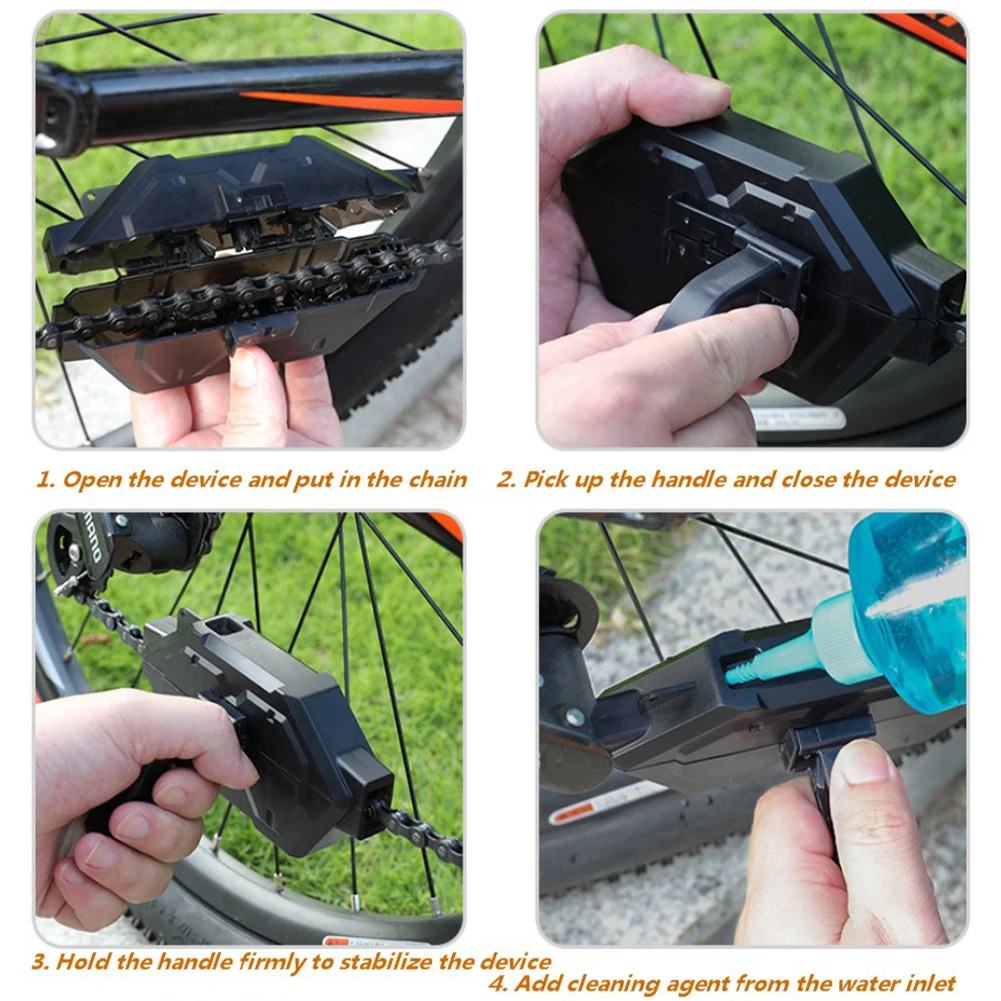 1. Open the device and put in the chain

2. Pick up the handle and close the device

3. Hold the handle firmly to stabilize the device

4. Add cleaning agent from the water inlet