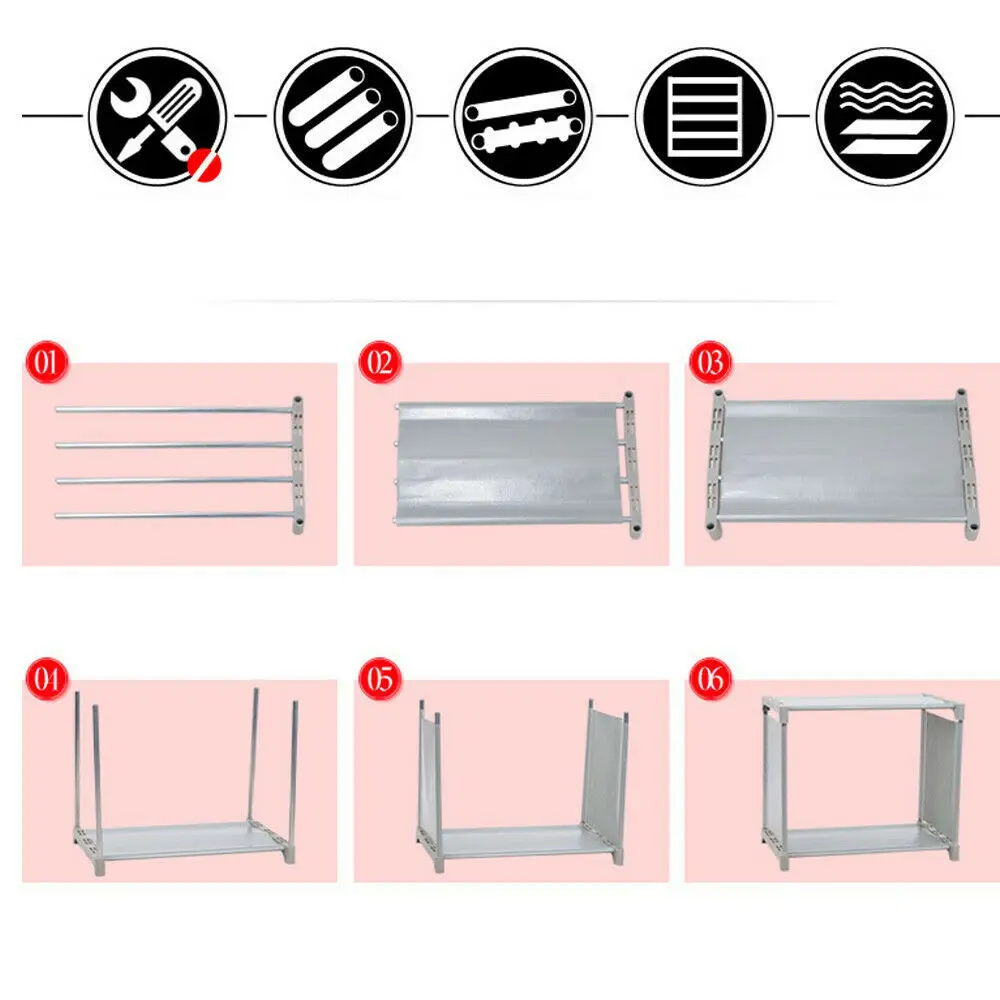 01

02

03

04

05

06