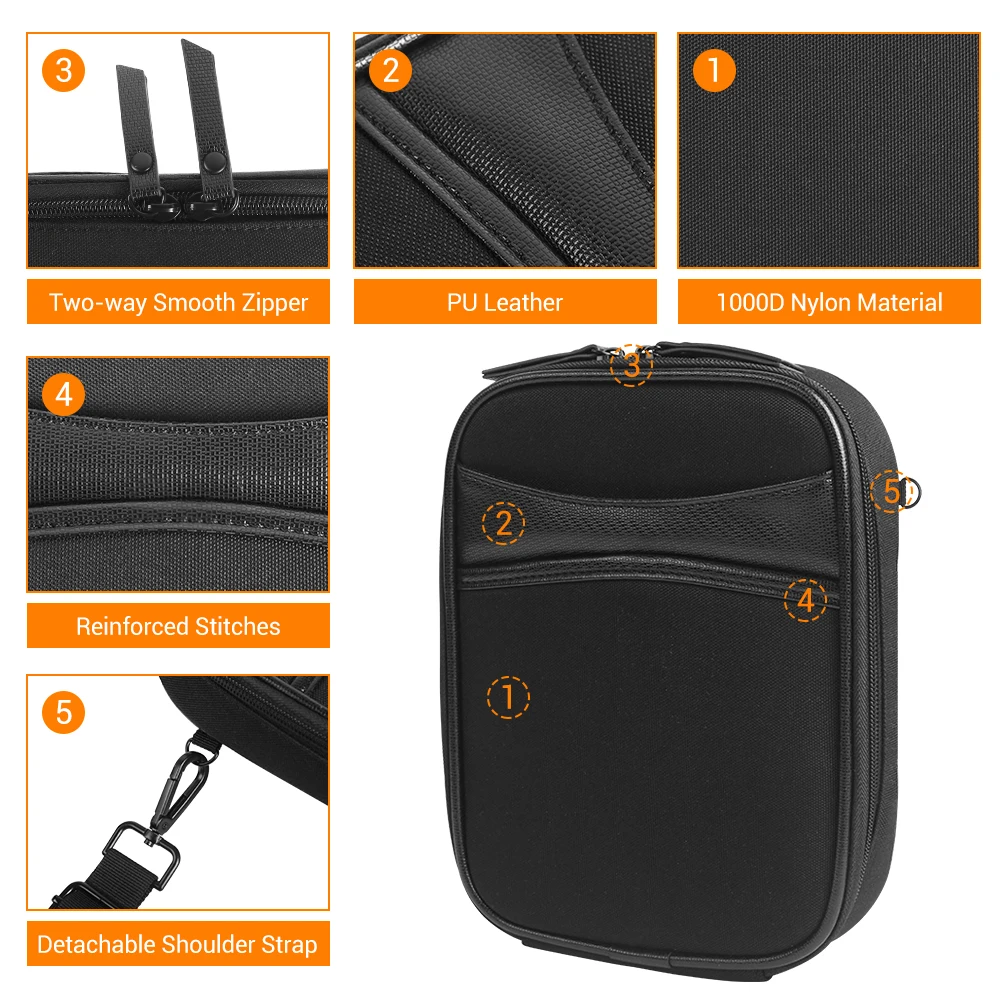 3

Two-way Smooth Zipper

2

PU Leather

1

1000D Nylon Material

4

Reinforced Stitches

5

Detachable Shoulder Strap

3

5

2

4

1