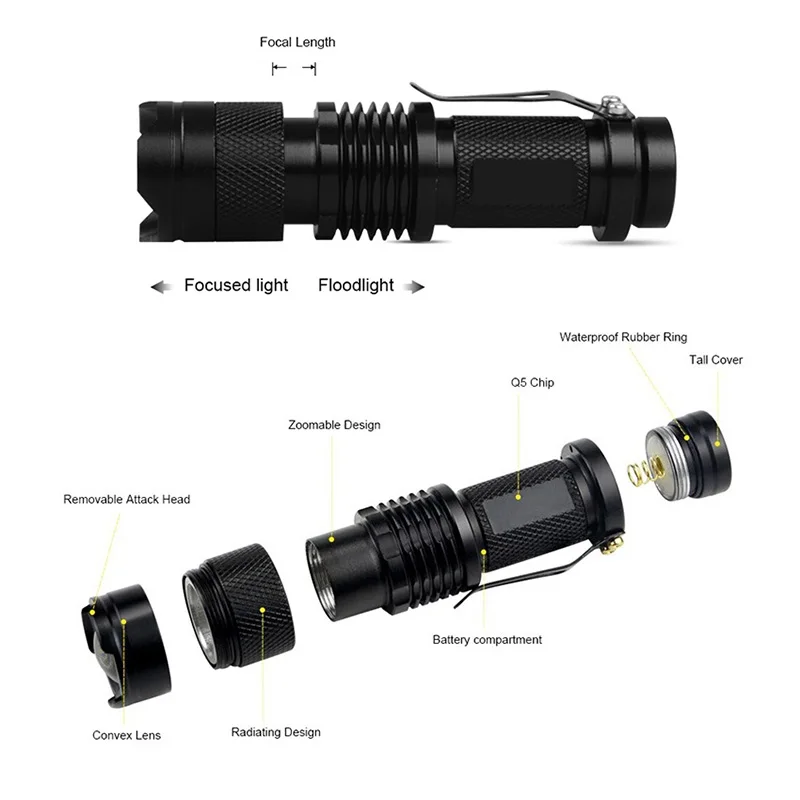 Focal Length

Focused light Floodlight

Waterproof Rubber Ring

Tall Cover

Q5 Chip

Zoomable Design

Removable Attack Head

Battery compartment

Convex Lens

Radiating Design