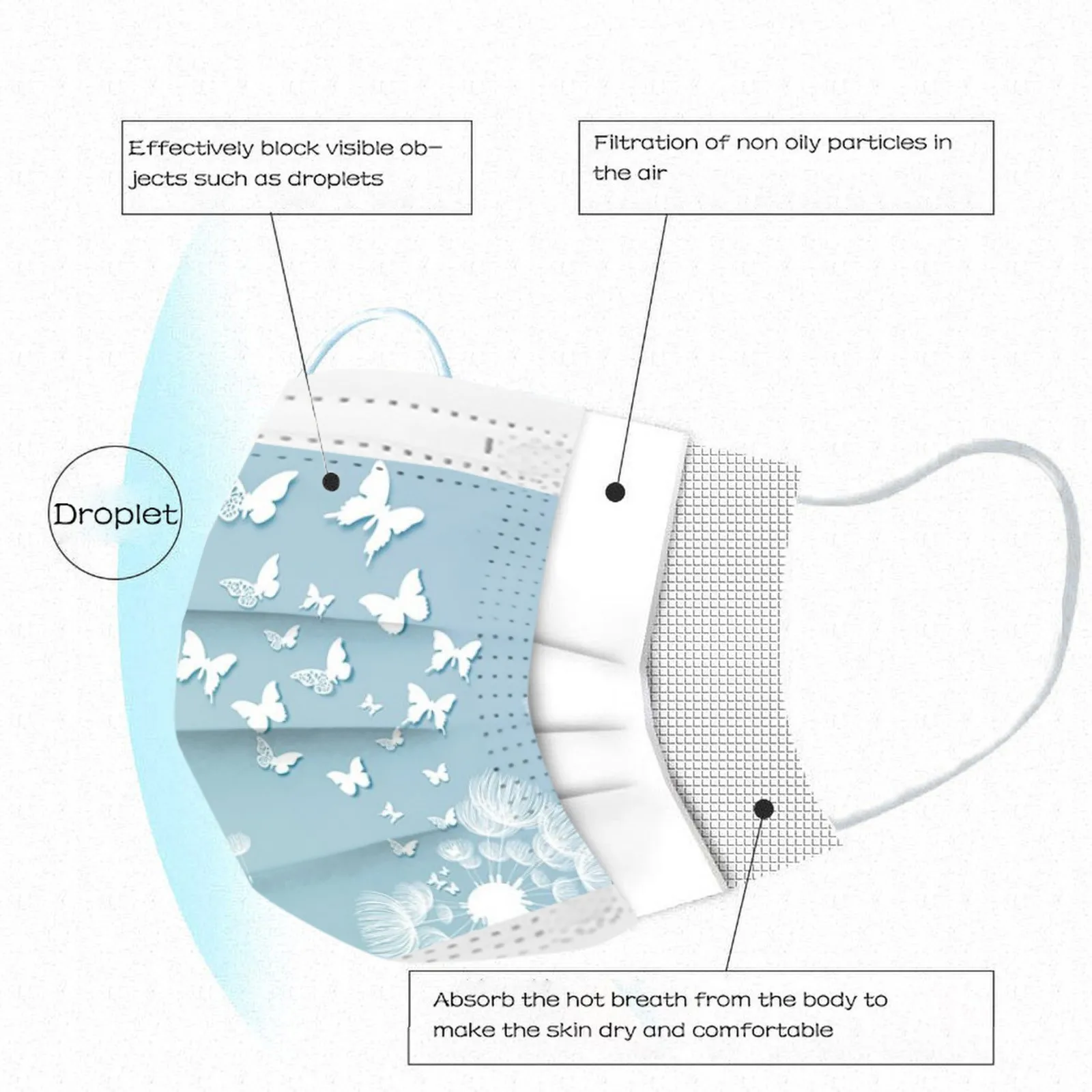 Effectively block visible objects such as droplets

Filtration of non oily particles in the air

Droplet

Absorb the hot breath from the body to make the skin dry and comfortable