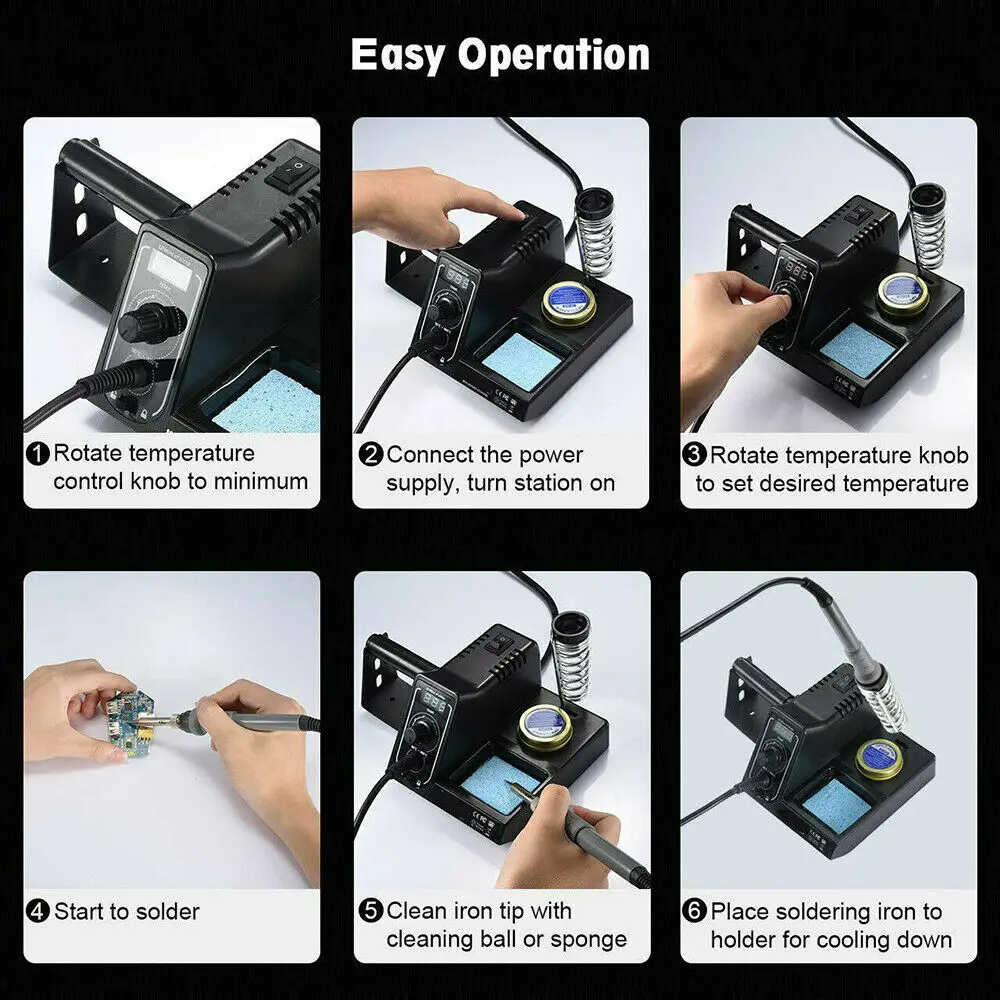 Easy Operation

1 Rotate temperature control knob to minimum

2 Connect the power supply, turn station on

3 Rotate temperature knob to set desired temperature

4 Start to solder

5 Clean iron tip with cleaning ball or sponge

6 Place soldering iron to holder for cooling down