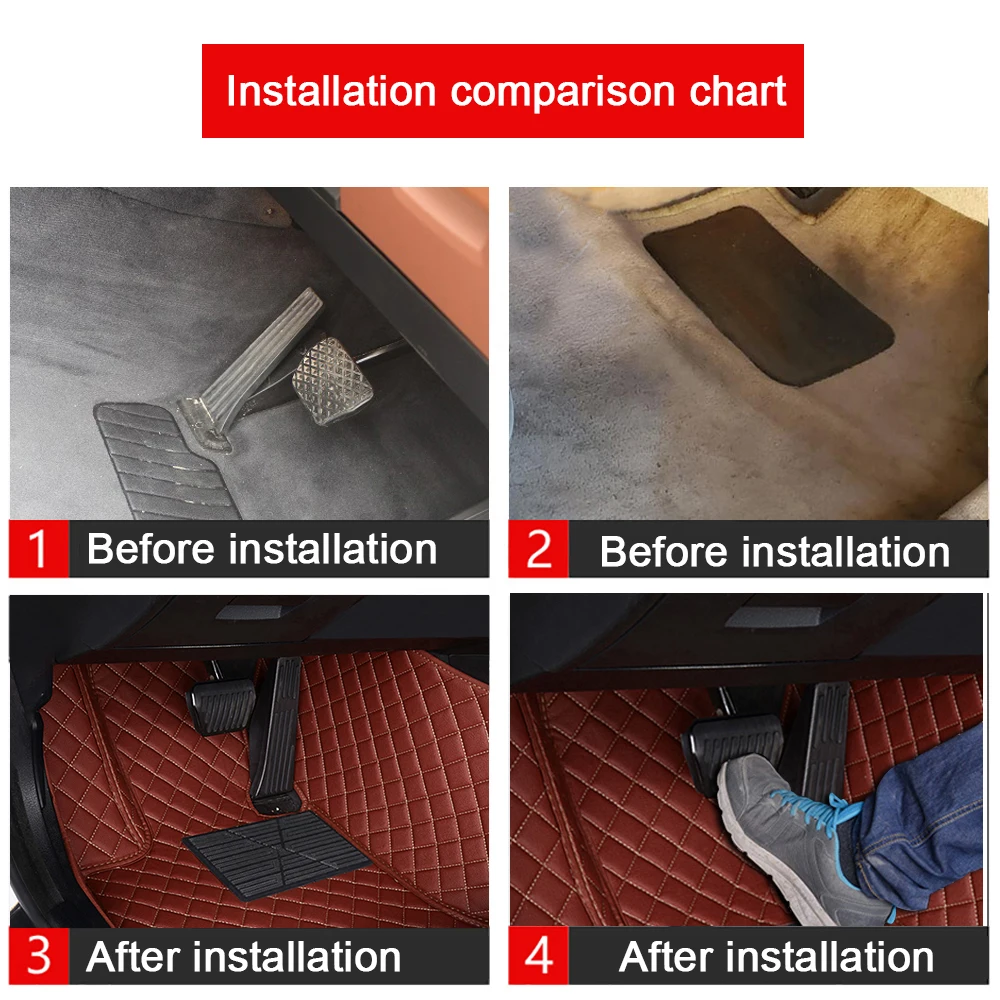 Installation comparison chart

1 Before installation

2 Before installation

3 After installation

4 After installation