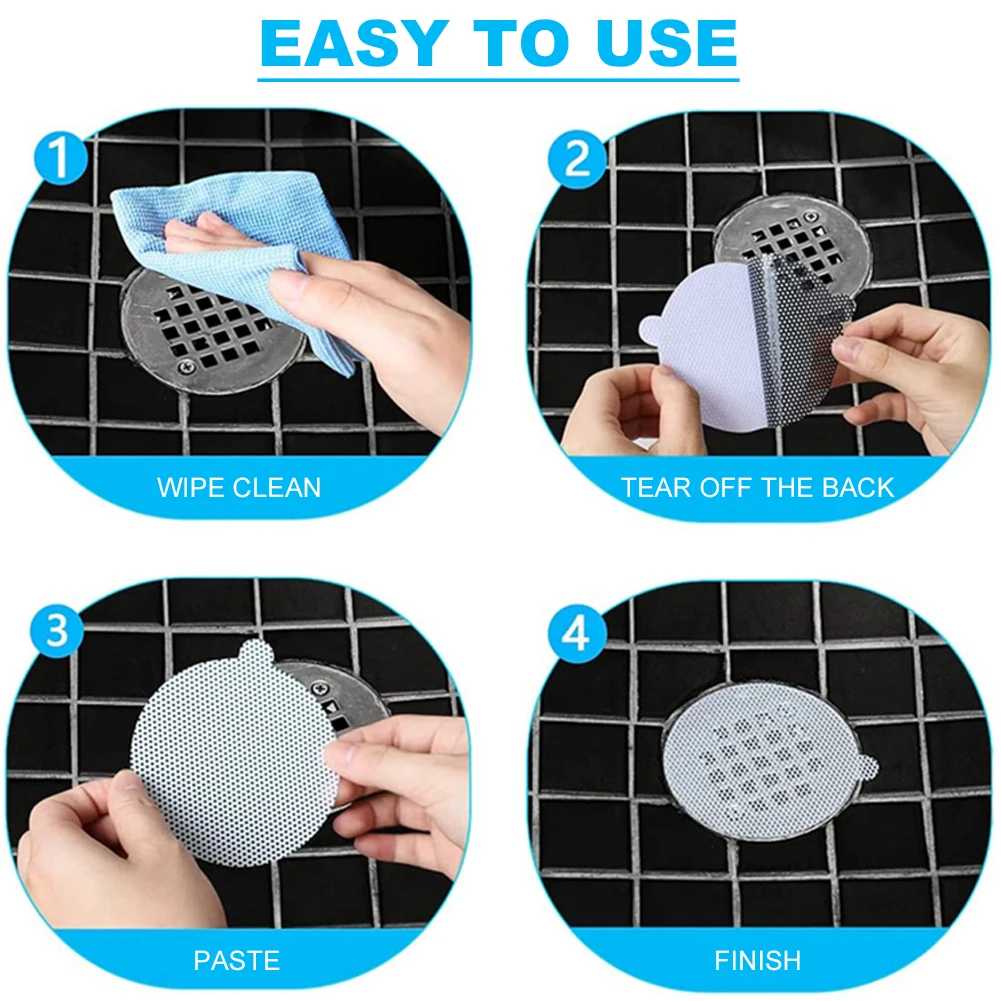 EASY TO USE

1

WIPE CLEAN

2

TEAR OFF THE BACK

3

PASTE

4

FINISH