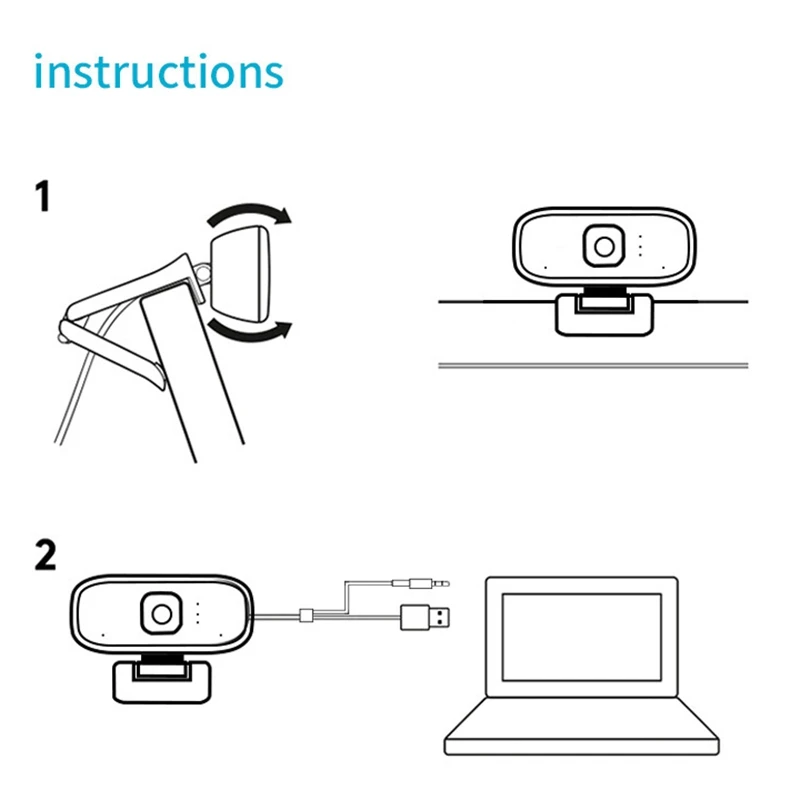 instructions

1

2