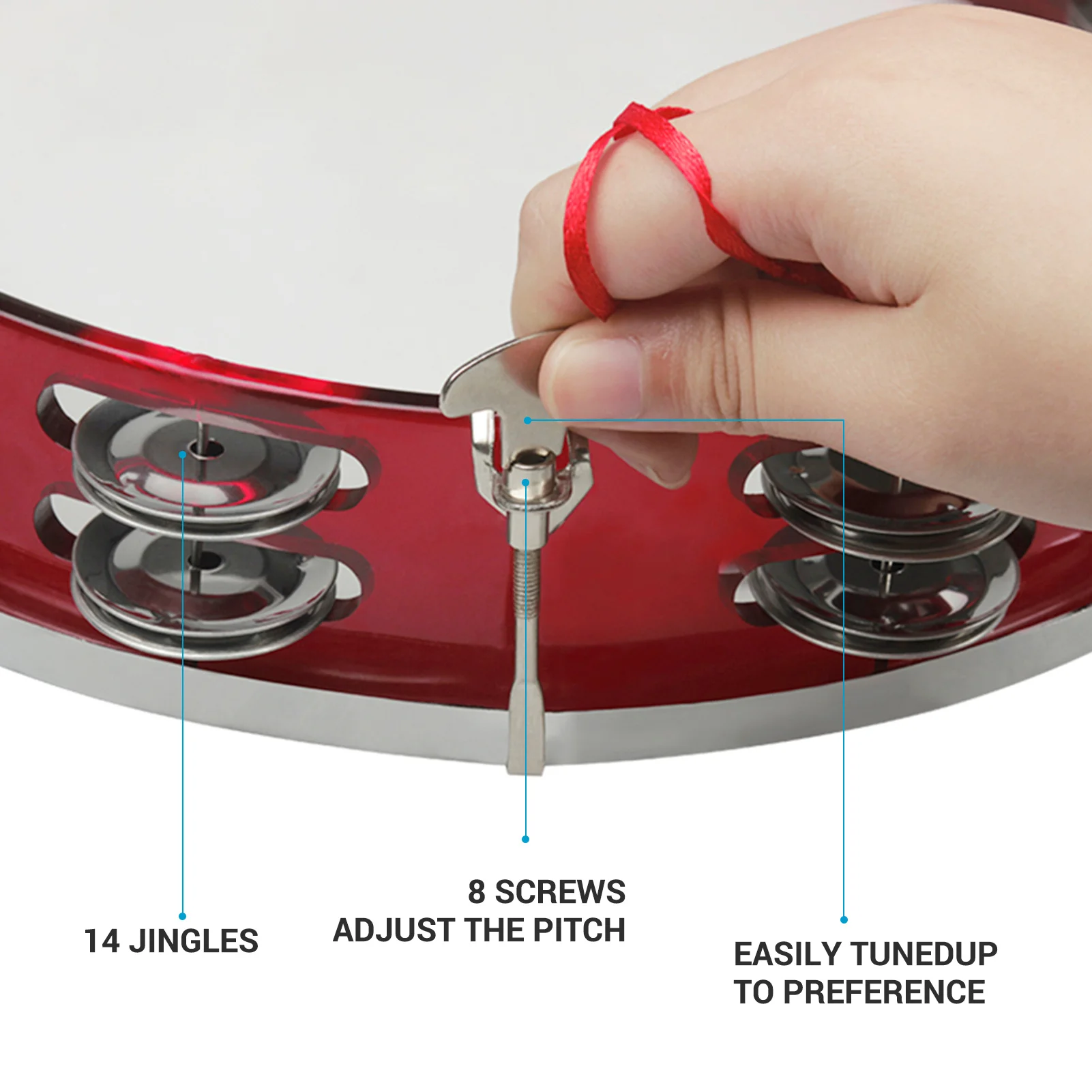 14 JINGLES

8 SCREWS
ADJUST THE PITCH

EASILY TUNEDUP
TO PREFERENCE