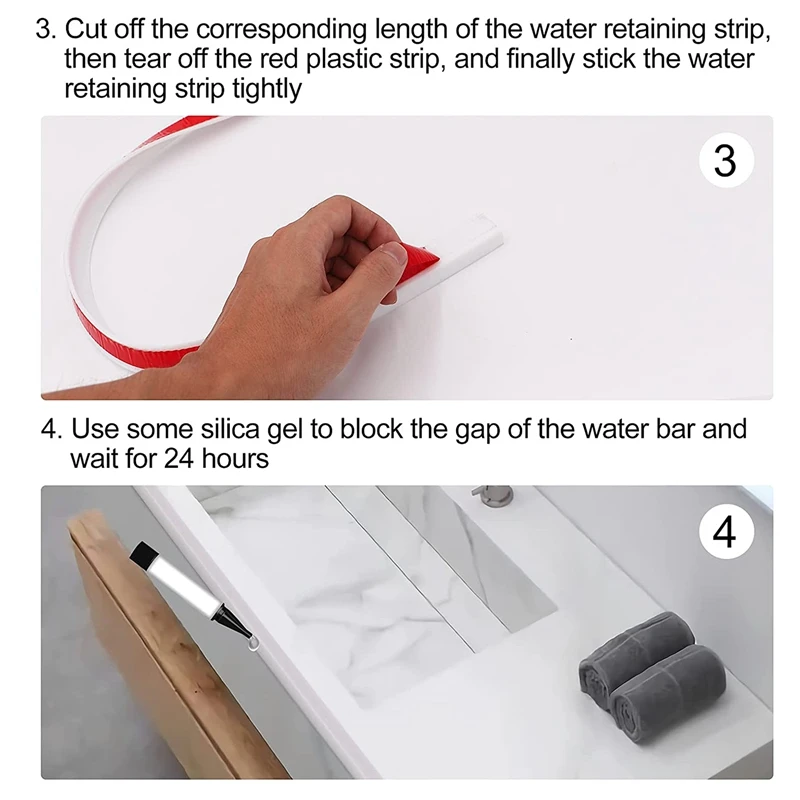 3. Cut off the corresponding length of the water retaining strip, then tear off the red plastic strip, and finally stick the water retaining strip tightly

3

4. Use some silica gel to block the gap of the water bar and wait for 24 hours

4