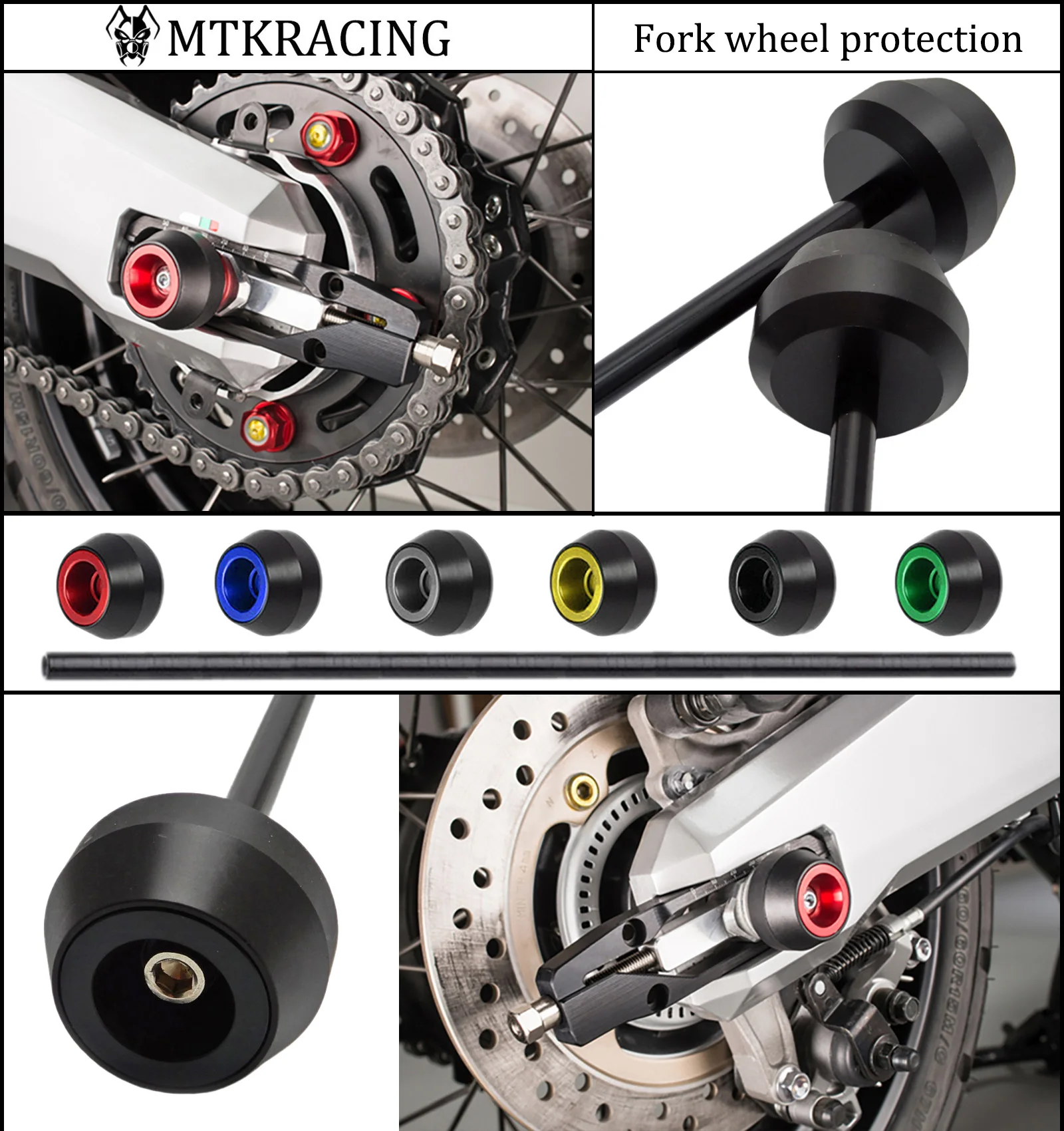 MTKRACING

Fork wheel protection