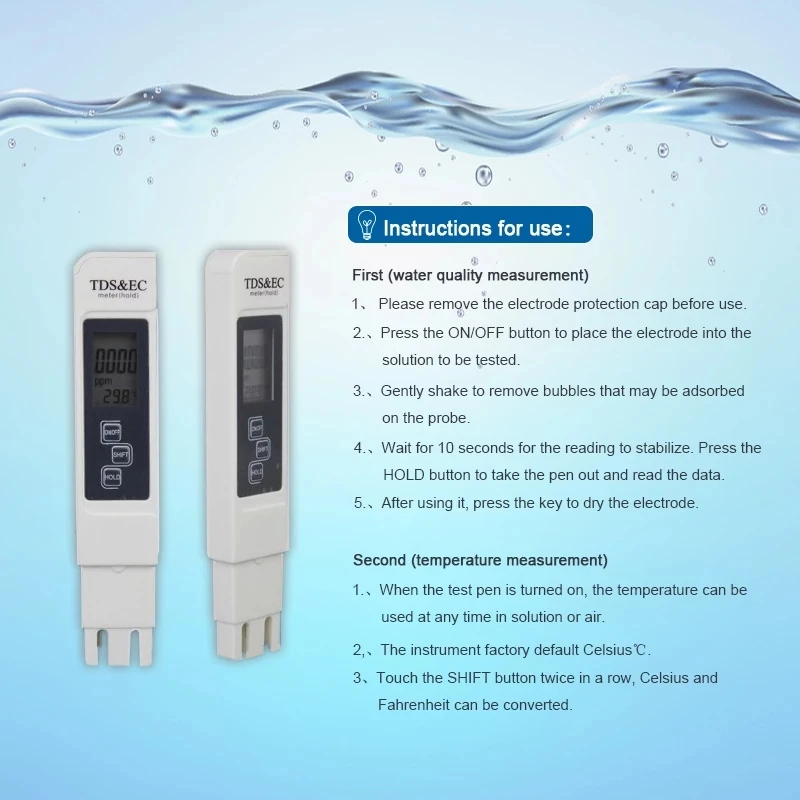 TDS&EC
meter(hold)

0000
ppm
29.8

ON/OFF
SHIFT
HOLD

TDS&EC
meter(hold)

ON/OFF
SHIFT
HOLD

Instructions for use:

First (water quality measurement)

1、 Please remove the electrode protection cap before use.

2.、Press the ON/OFF button to place the electrode into the solution to be tested.

3.、Gently shake to remove bubbles that may be adsorbed on the probe.

4.、Wait for 10 seconds for the reading to stabilize. Press the HOLD button to take the pen out and read the data.

5.、After using it, press the key to dry the electrode.

Second (temperature measurement)

1.、When the test pen is turned on, the temperature can be used at any time in solution or air.

2,、The instrument factory default Celsius℃.

3、Touch the SHIFT button twice in a row, Celsius and Fahrenheit can be converted.