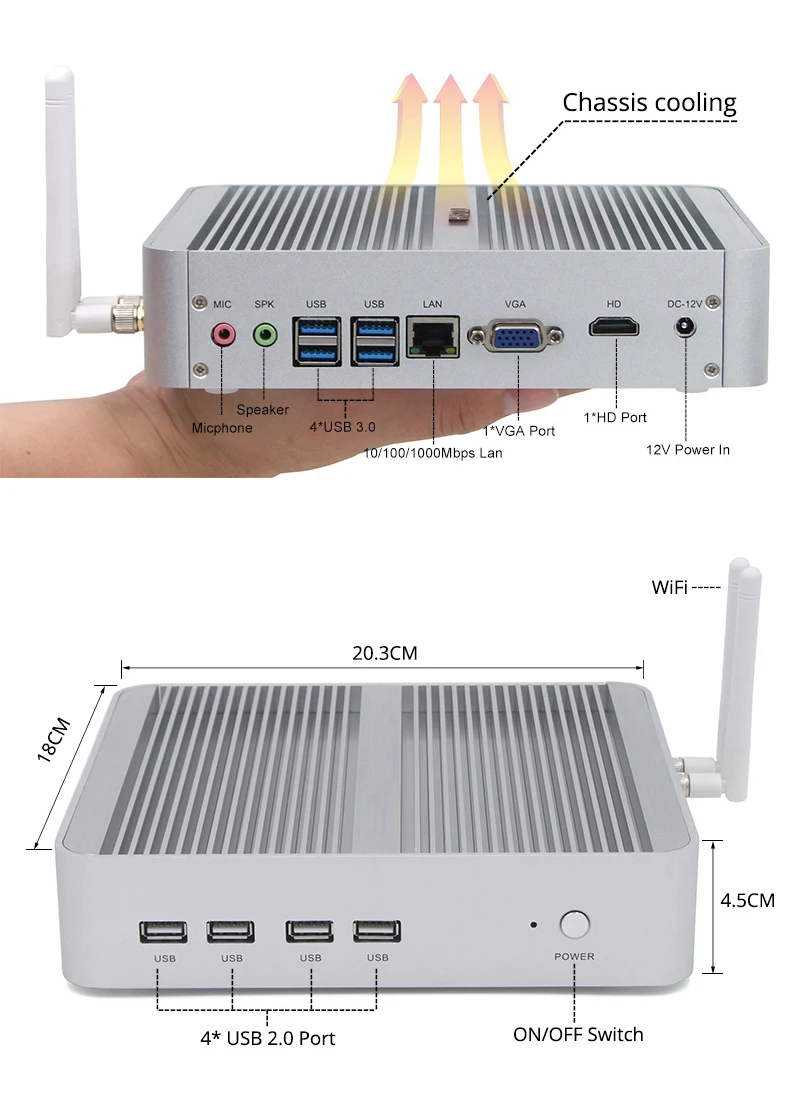 Chassis cooling

MIC SPK USB USB LAN VGA HD DC-12V

Speaker
Micphone
4*USB 3.0
10/100/1000Mbps Lan
1*VGA Port
1*HD Port
12V Power In

WiFi

20.3CM

18CM

4.5CM

USB USB USB USB POWER

4* USB 2.0 Port
ON/OFF Switch