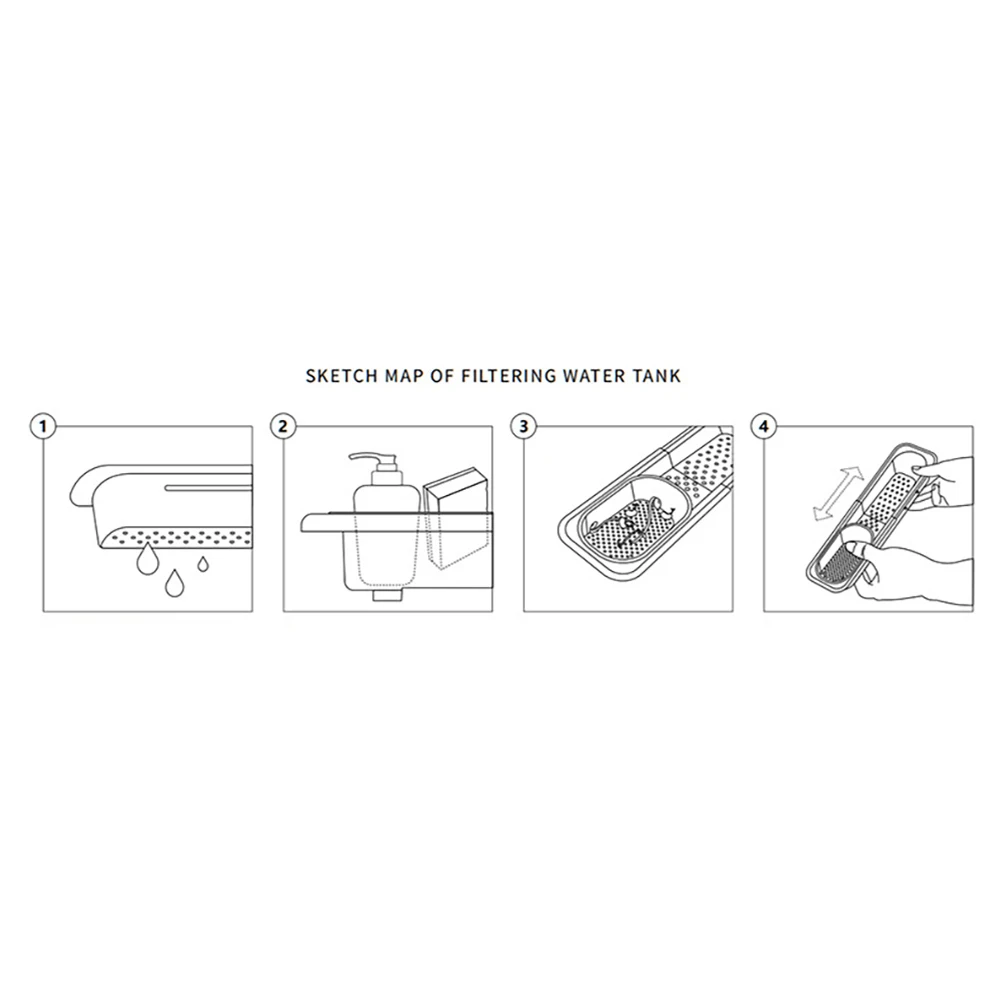 SKETCH MAP OF FILTERING WATER TANK

1

2

3

4