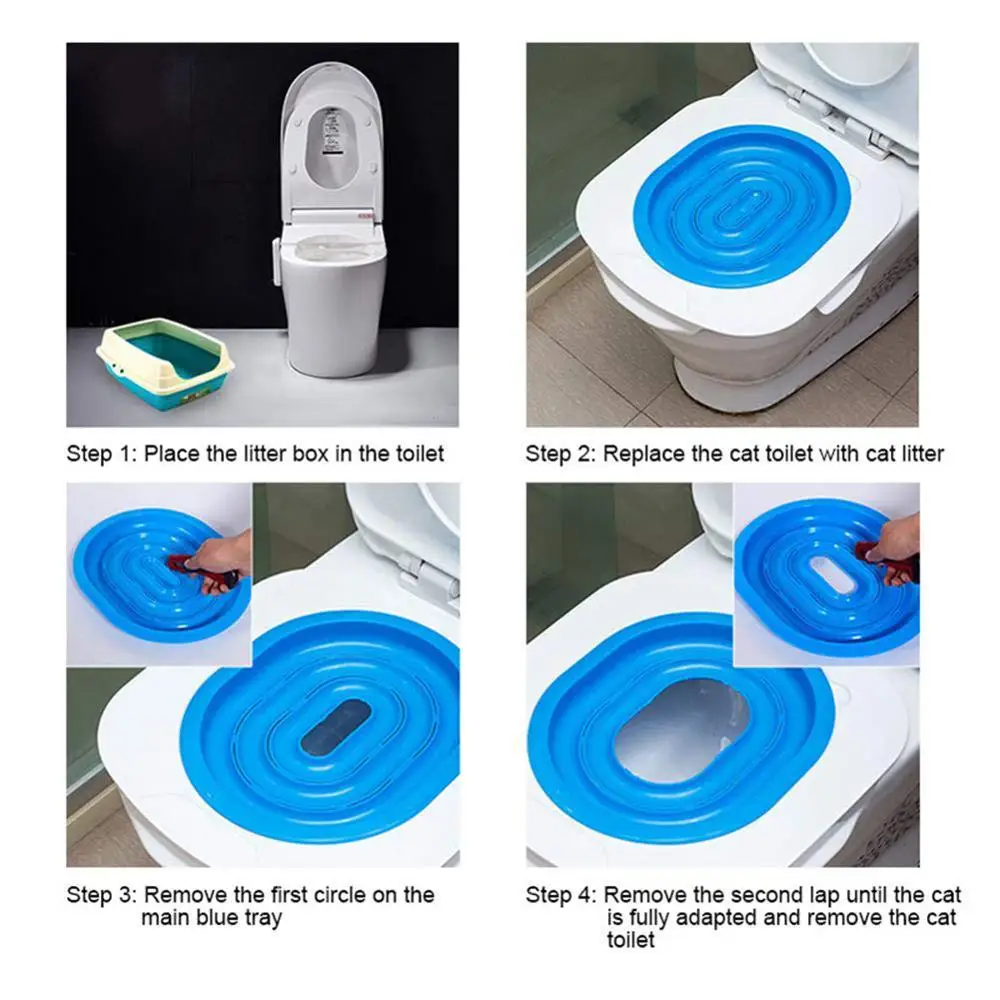 Step 1: Place the litter box in the toilet

Step 2: Replace the cat toilet with cat litter

Step 3: Remove the first circle on the main blue tray

Step 4: Remove the second lap until the cat is fully adapted and remove the cat toilet