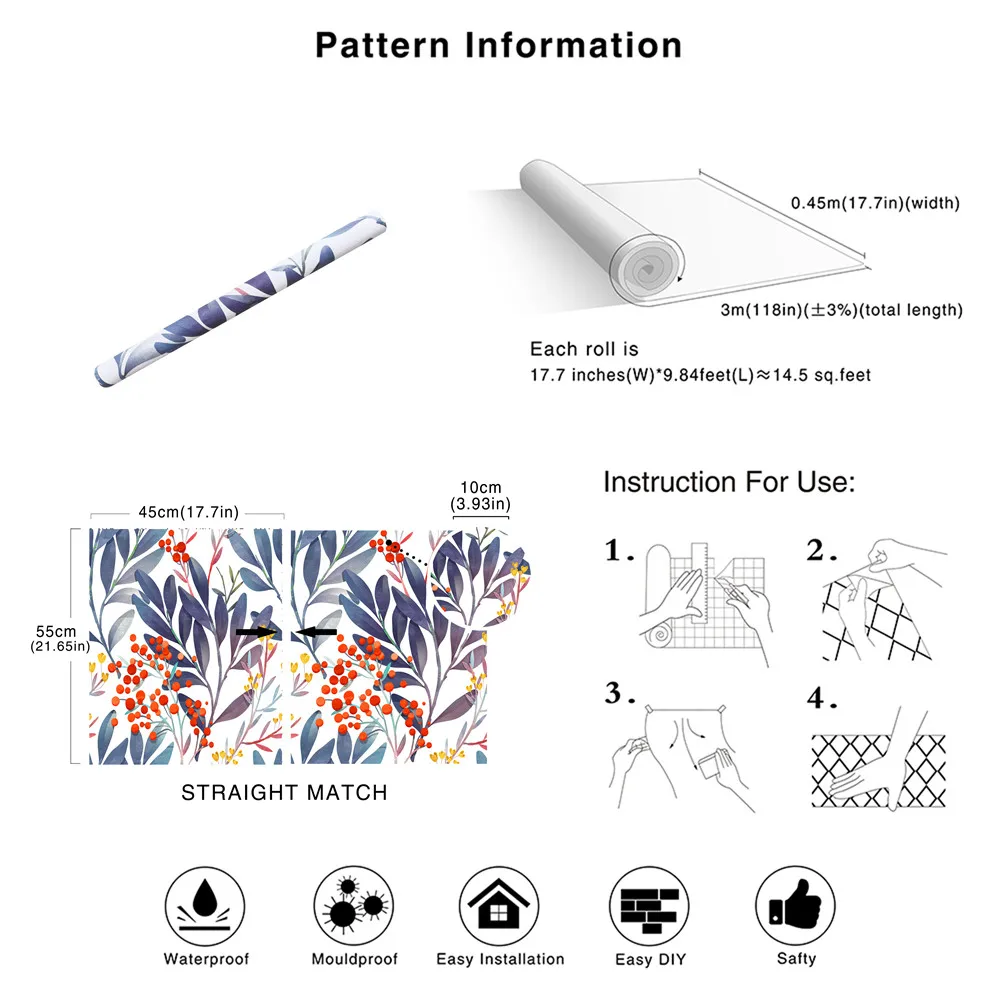 Pattern Information

0.45m(17.7in)(width)

3m(118in)(±3%)(total length)

Each roll is
17.7 inches(W)*9.84feet(L)≈14.5 sq.feet

45cm(17.7in)

10cm
(3.93in)

55cm
(21.65in)

STRAIGHT MATCH

Instruction For Use:

1.

2.

3.

4.

Waterproof

Mouldproof

Easy Installation

Easy DIY

Safty