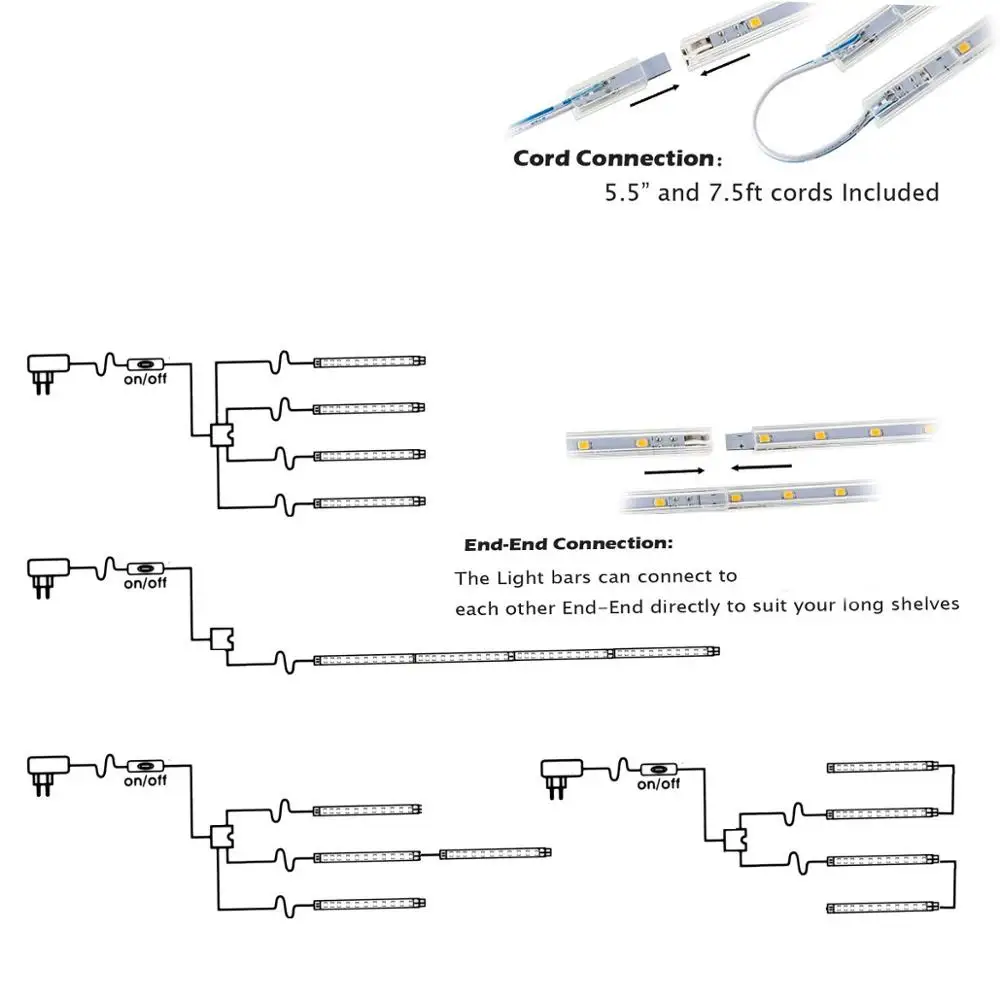 Cord Connection:
5.5" and 7.5ft cords Included

on/off

End-End Connection:
The Light bars can connect to each other End-End directly to suit your long shelves

on/off

on/off

on/off