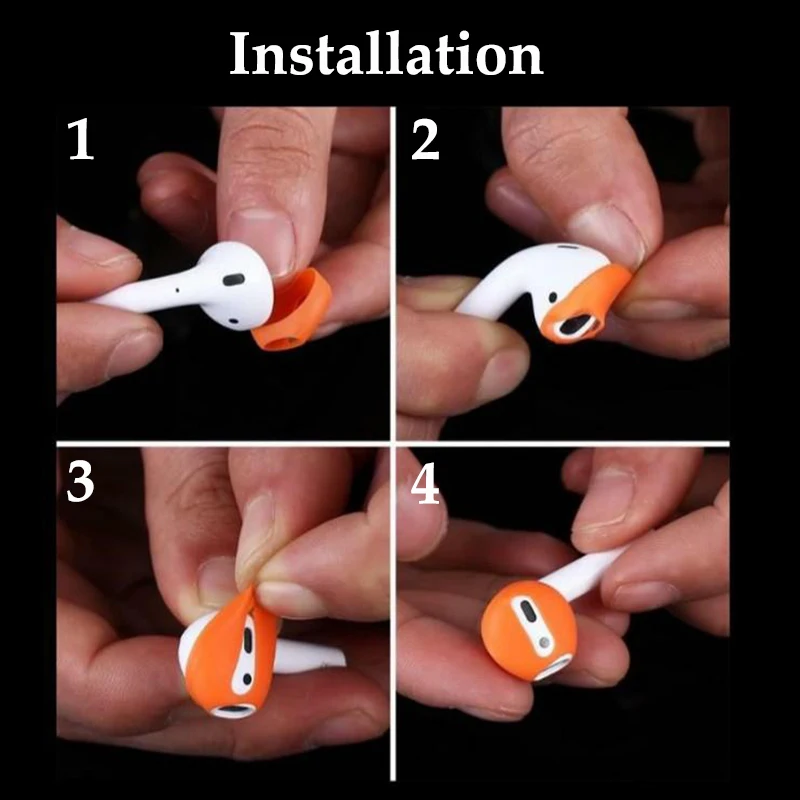 Installation

1

2

3

4